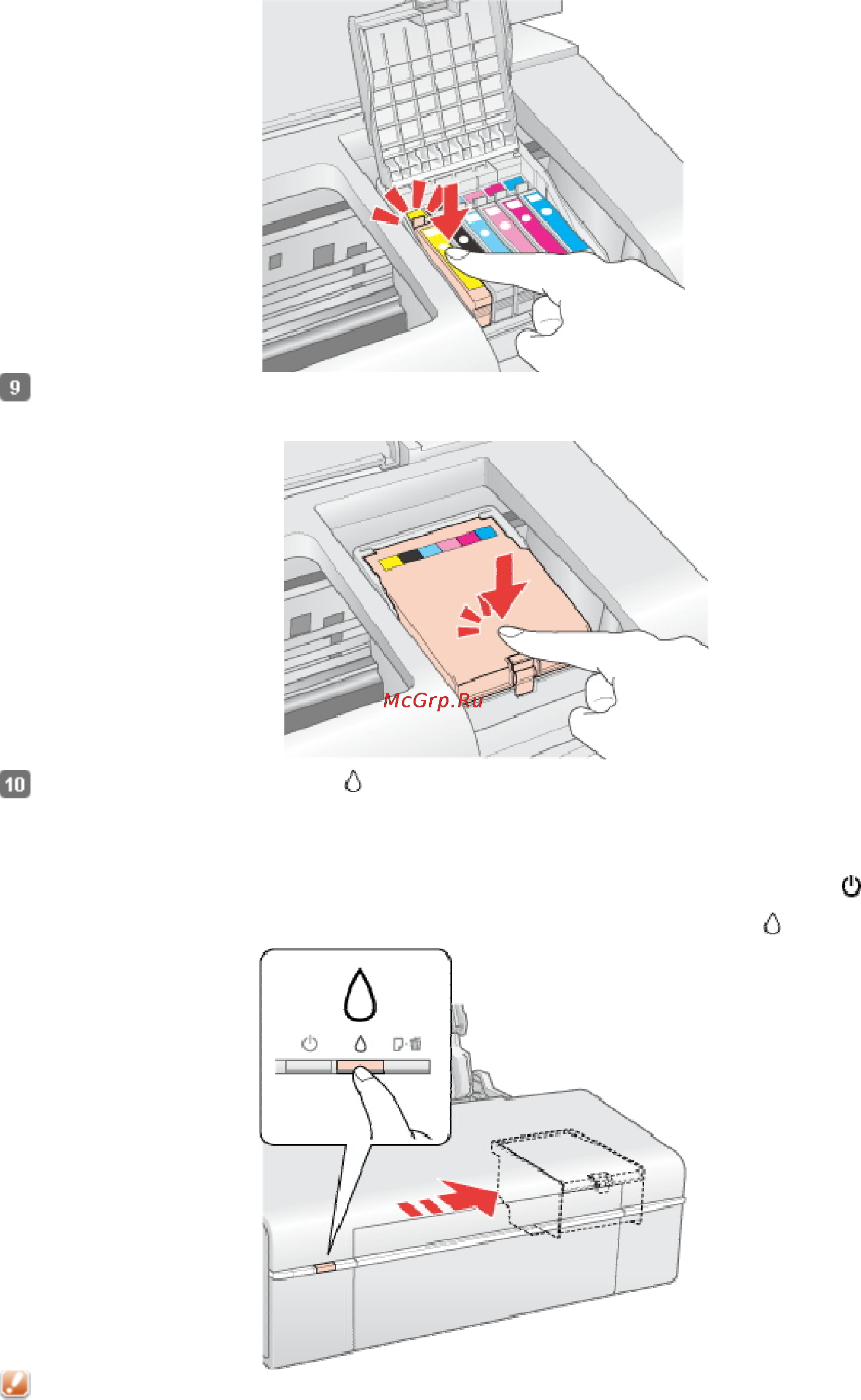 9

McGrp.Ru

10