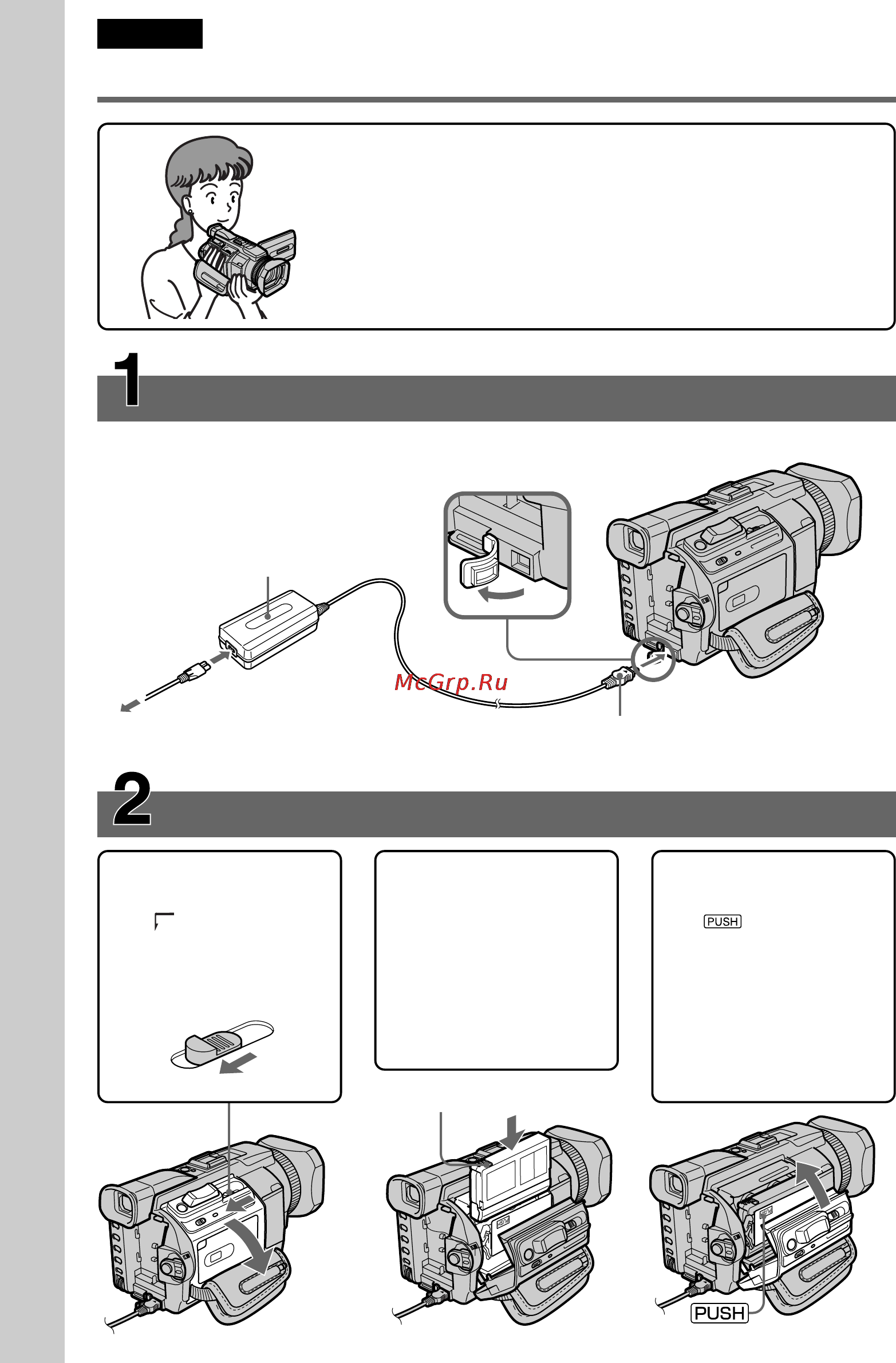 1

McGrp.Ru

2

PUSH

PUSH