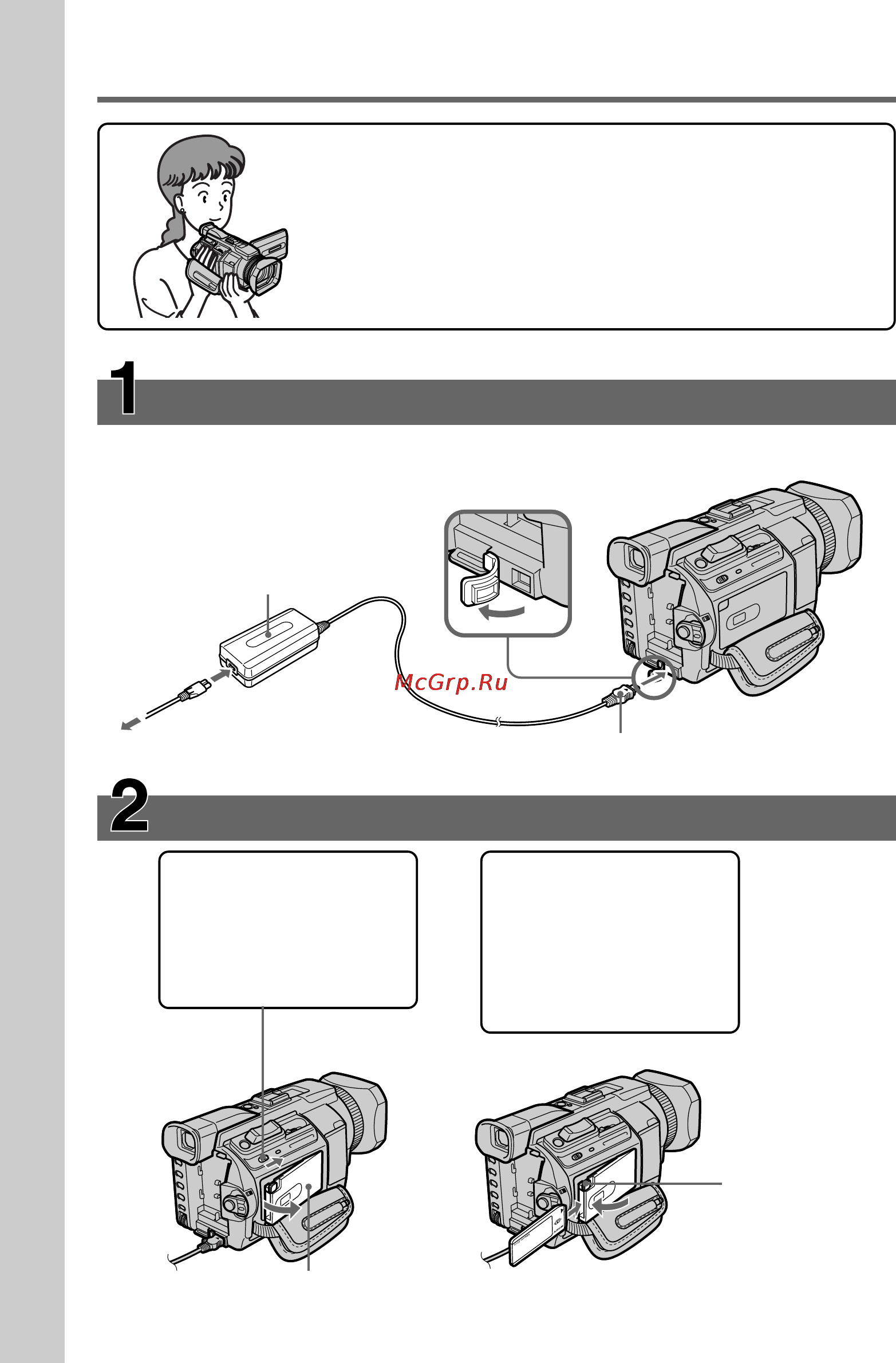 1

McGrp.Ru

2