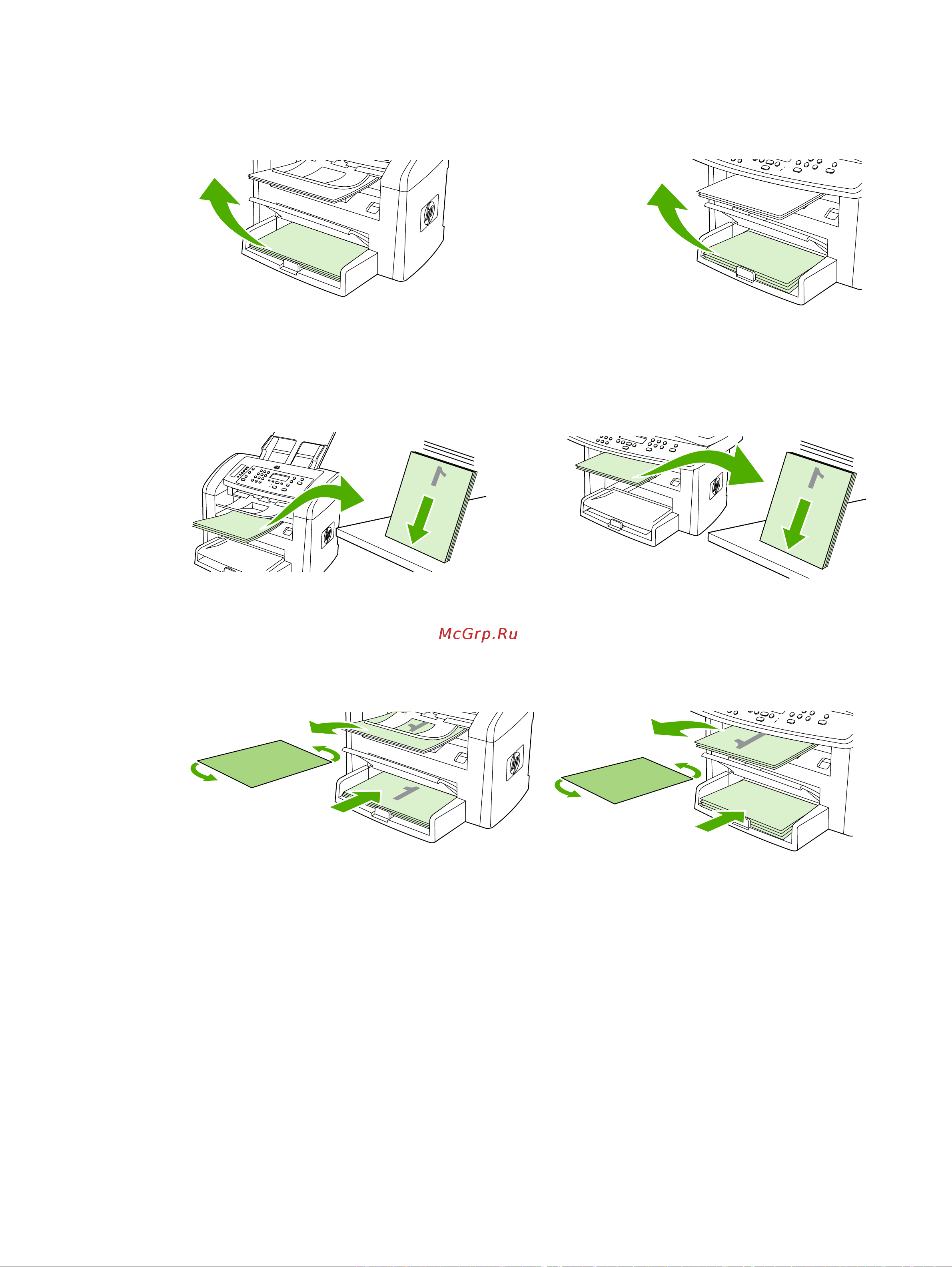 McGrp.Ru