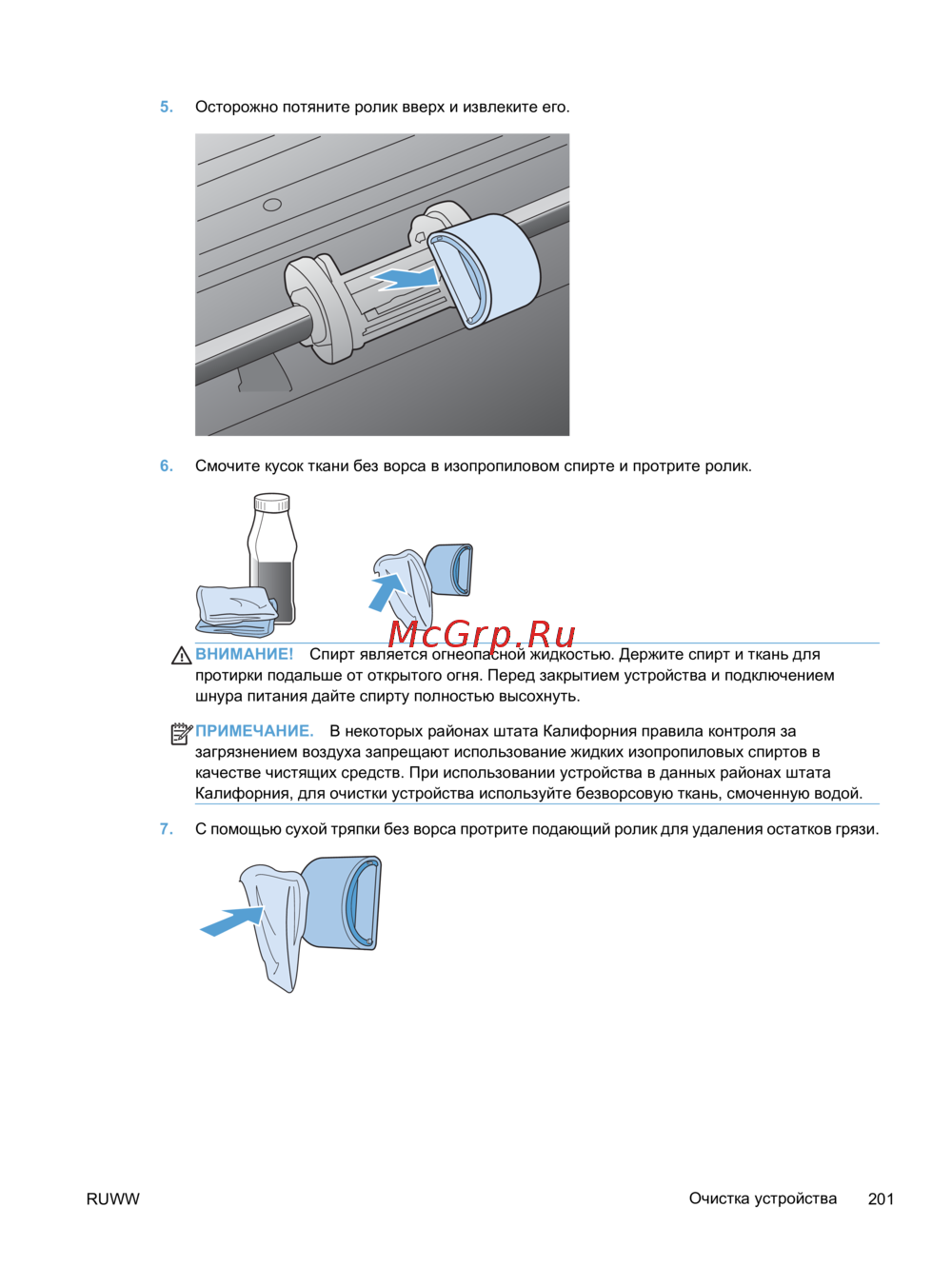 5. Осторожно потяните ролик вверх и извлеките его.

6. Смочите кусок ткани без ворса в изопропиловом спирте и протрите ролик.

McGrp.Ru

ВНИМАНИЕ! Спирт является огнеопасной жидкостью. Держите спирт и ткань для протирки подальше от открытого огня. Перед закрытием устройства и подключением шнура питания дайте спирту полностью высохнуть.

ПРИМЕЧАНИЕ. В некоторых районах штата Калифорния правила контроля за загрязнением воздуха запрещают использование жидких изопропиловых спиртов в качестве чистящих средств. При использовании устройства в данных районах штата Калифорния, для очистки устройства используйте безворсовую ткань, смоченную водой.

7. С помощью сухой тряпки без ворса протрите подающий ролик для удаления остатков грязи.

RUWW Очистка устройства 201