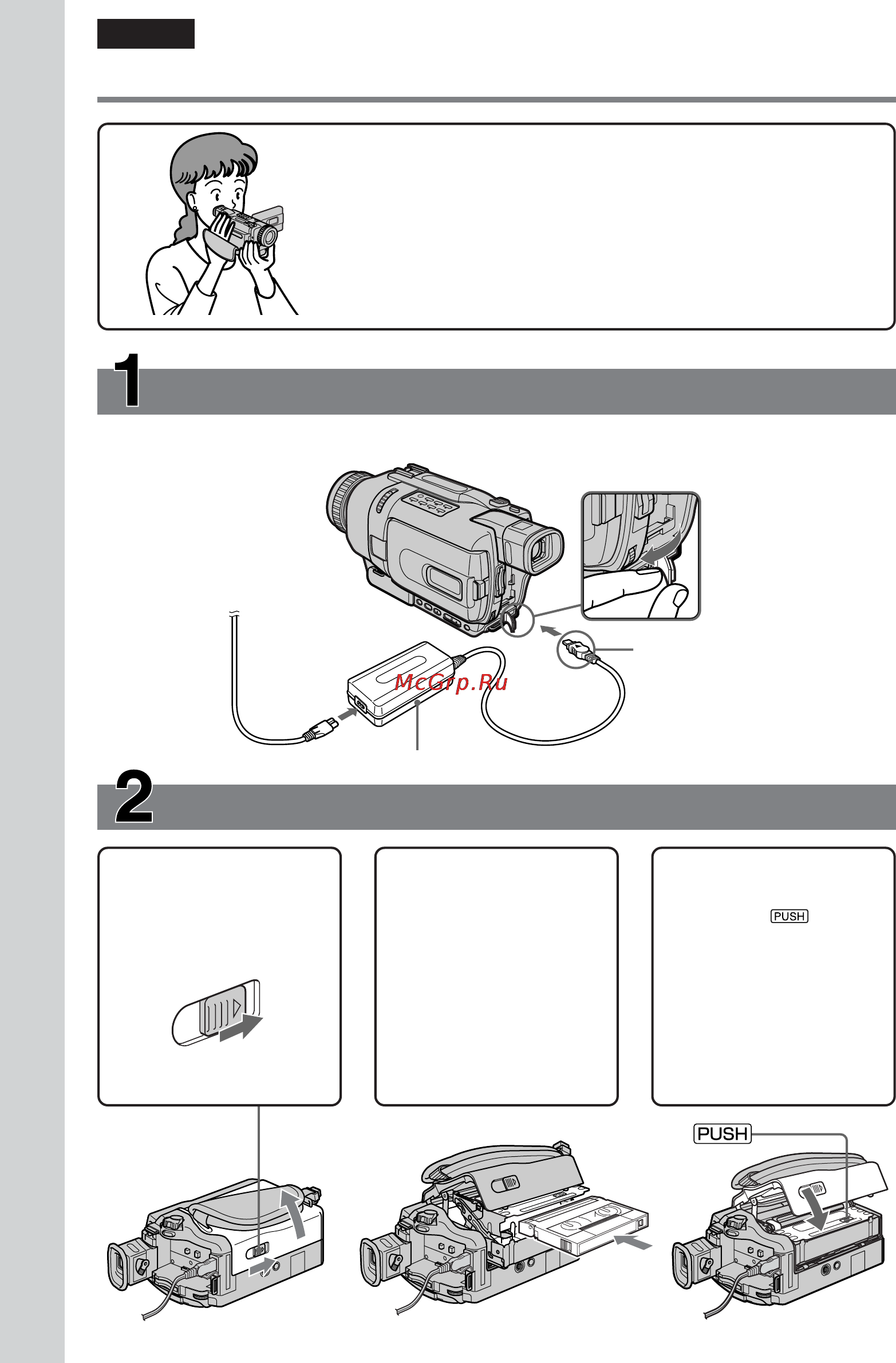 1

McGrp.Ru

2

PUSH

PUSH