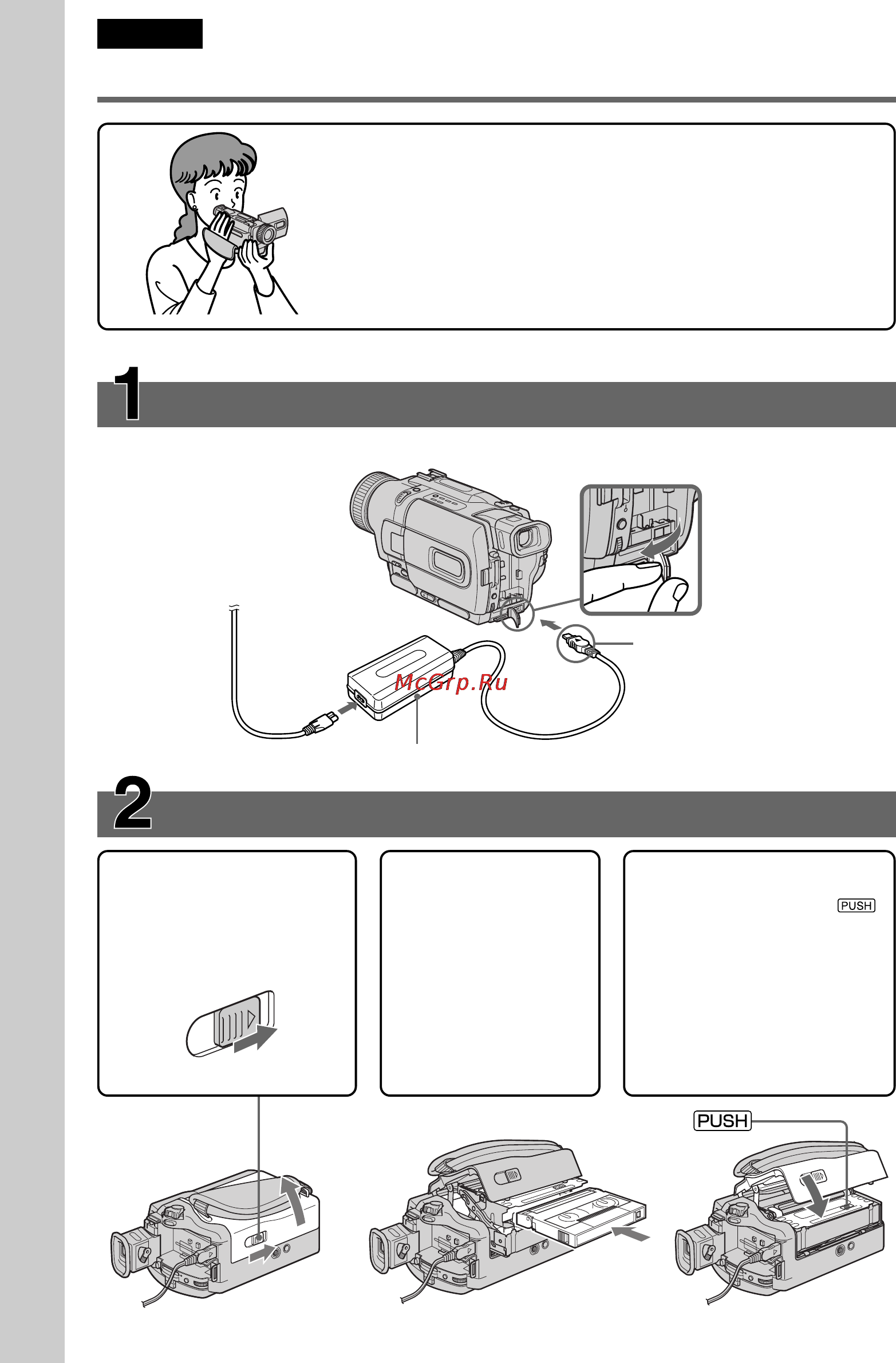 1

McGrp.Ru

2

PUSH

PUSH