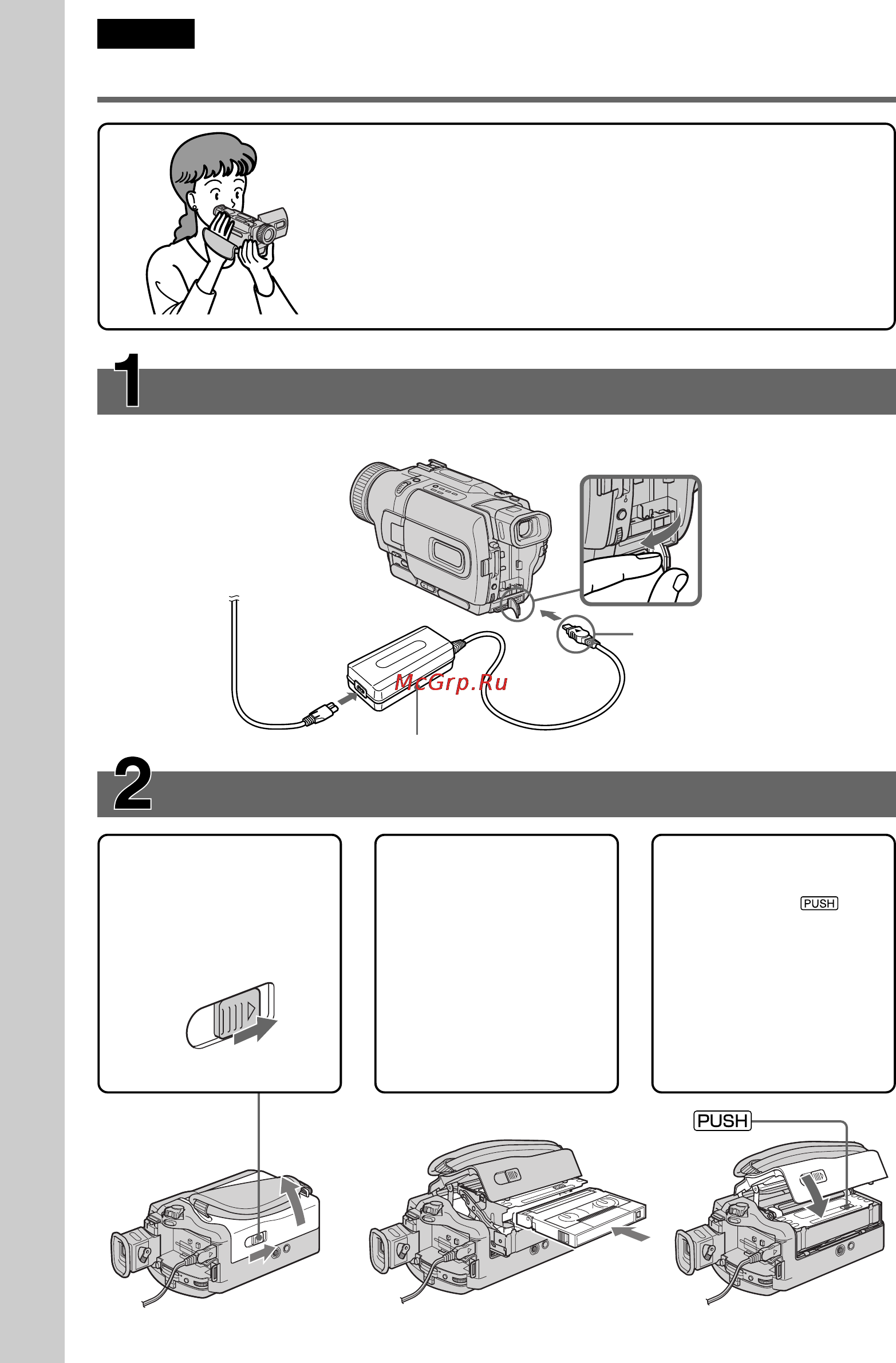 1

McGrp.Ru

2

PUSH

PUSH