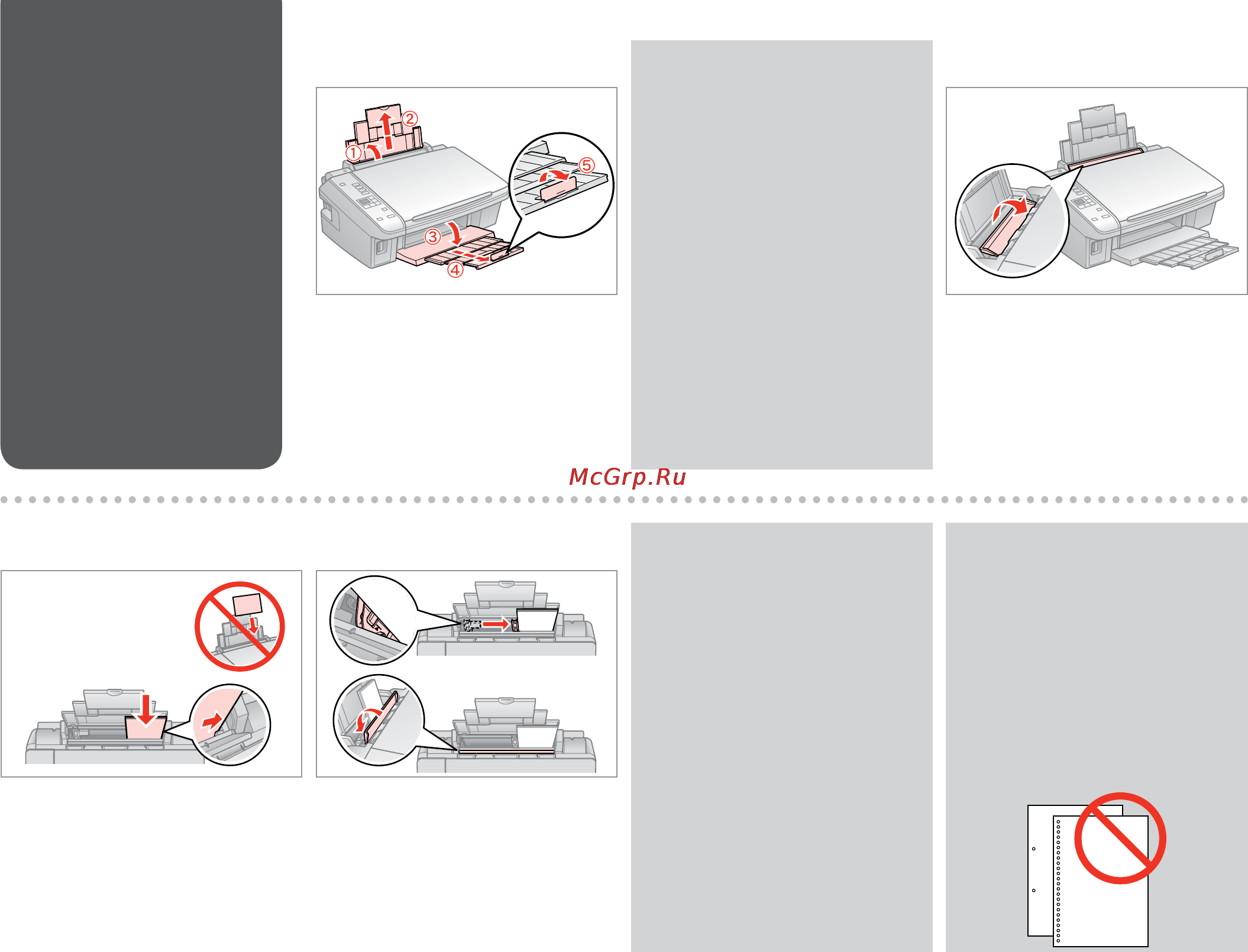 ①
②
③
④
⑤

McGrp.Ru