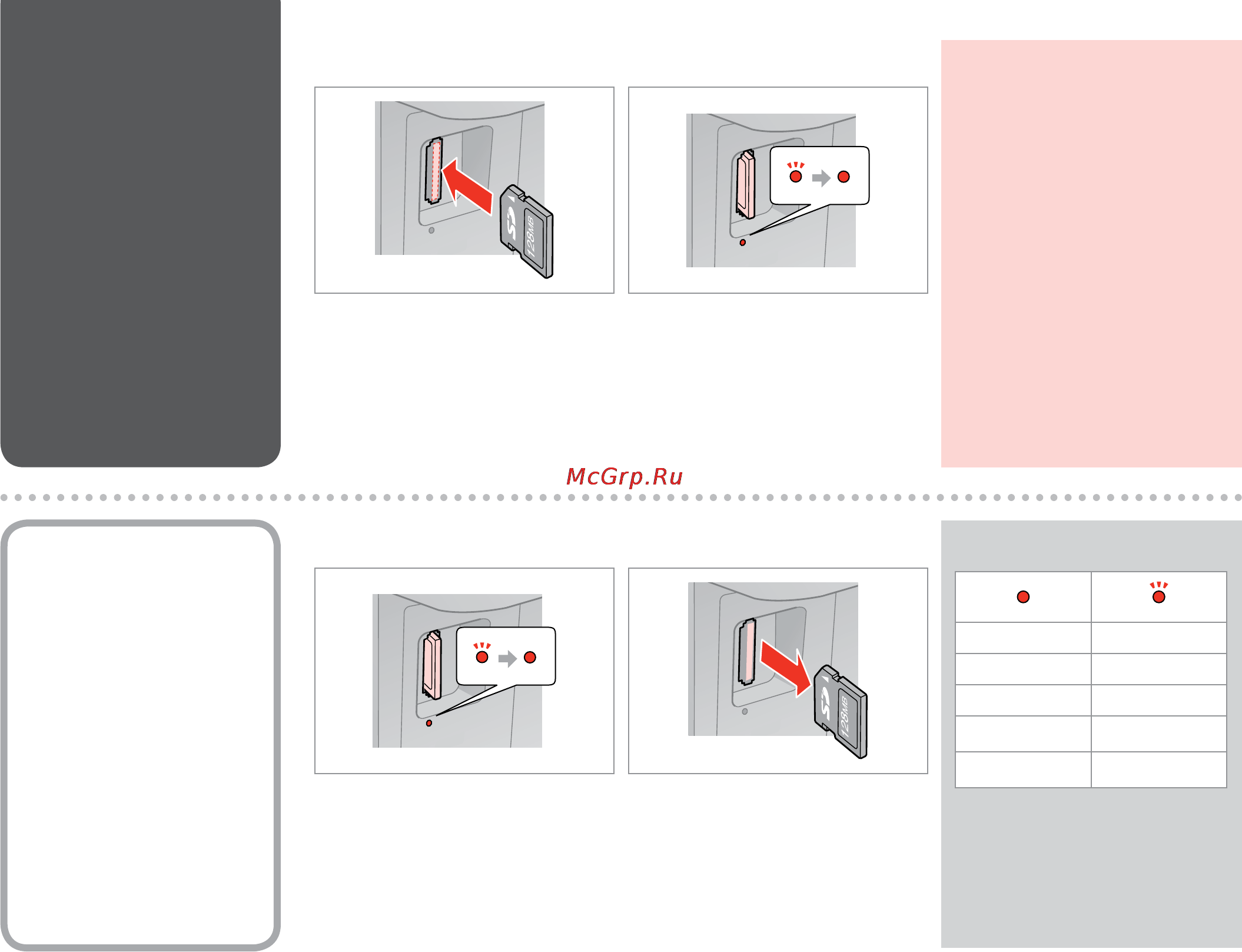 SD 128MB

McGrp.Ru

SD 128MB