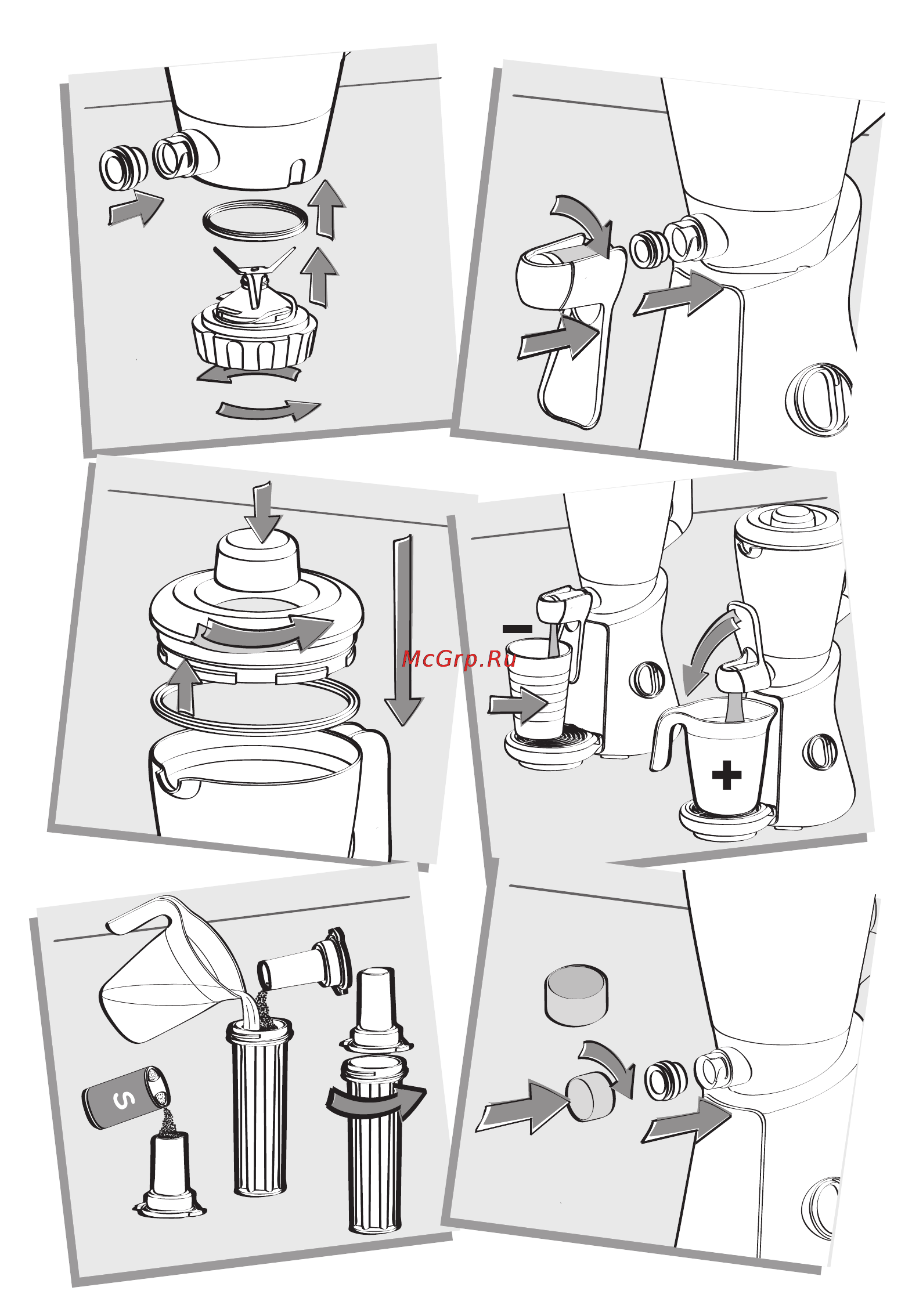 McGrp.Ru

−

+

S