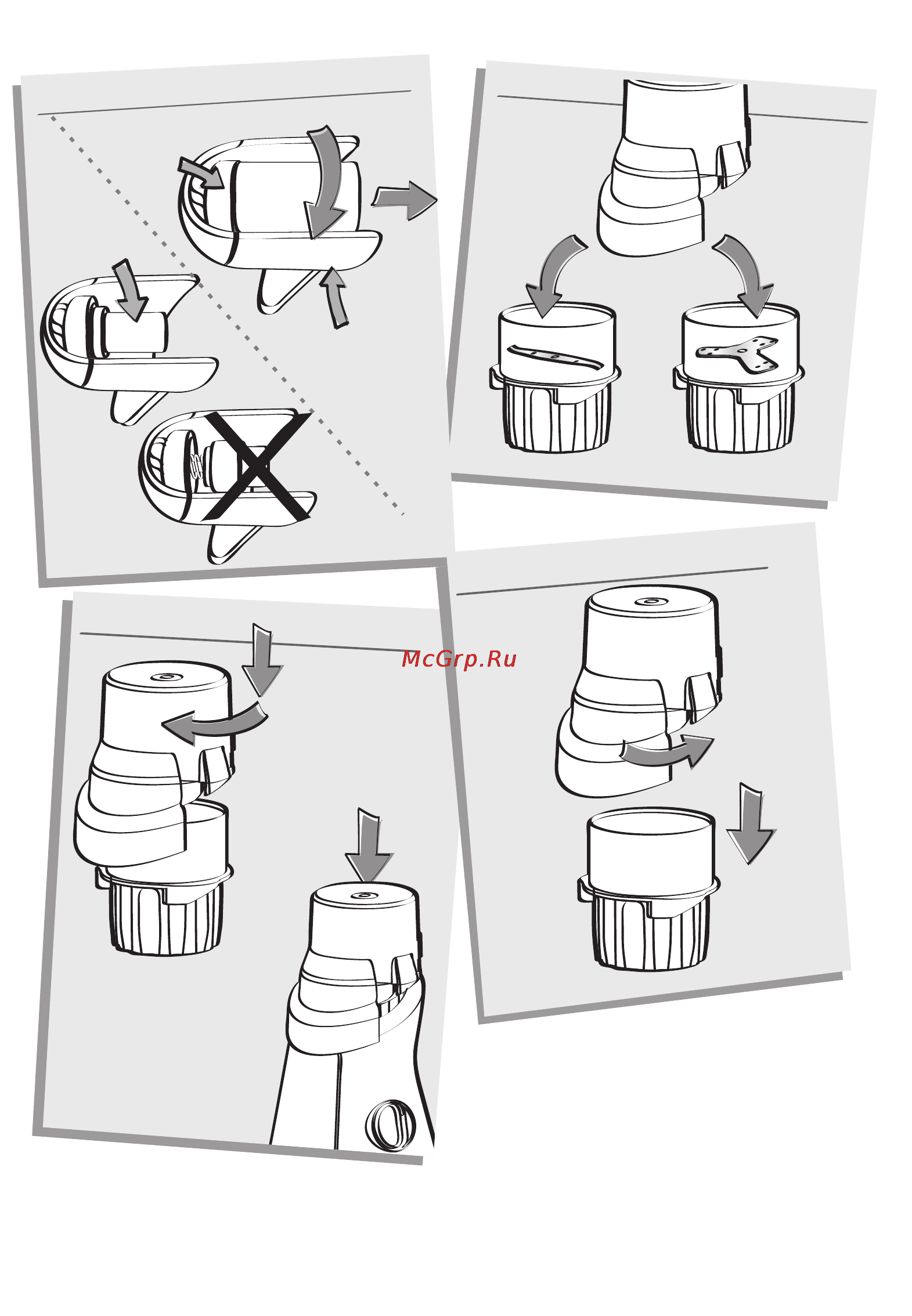 McGrp.Ru