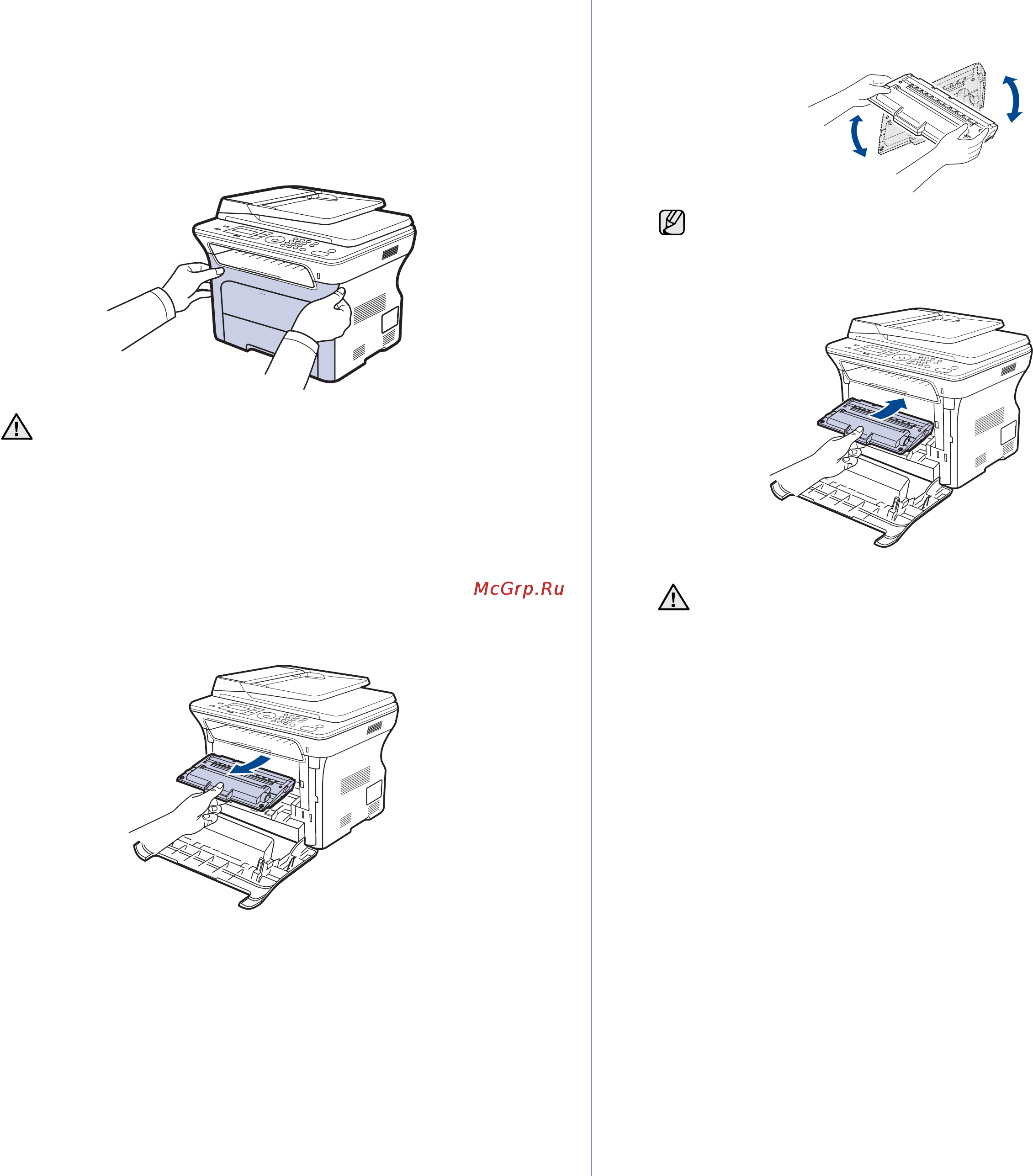 McGrp.Ru