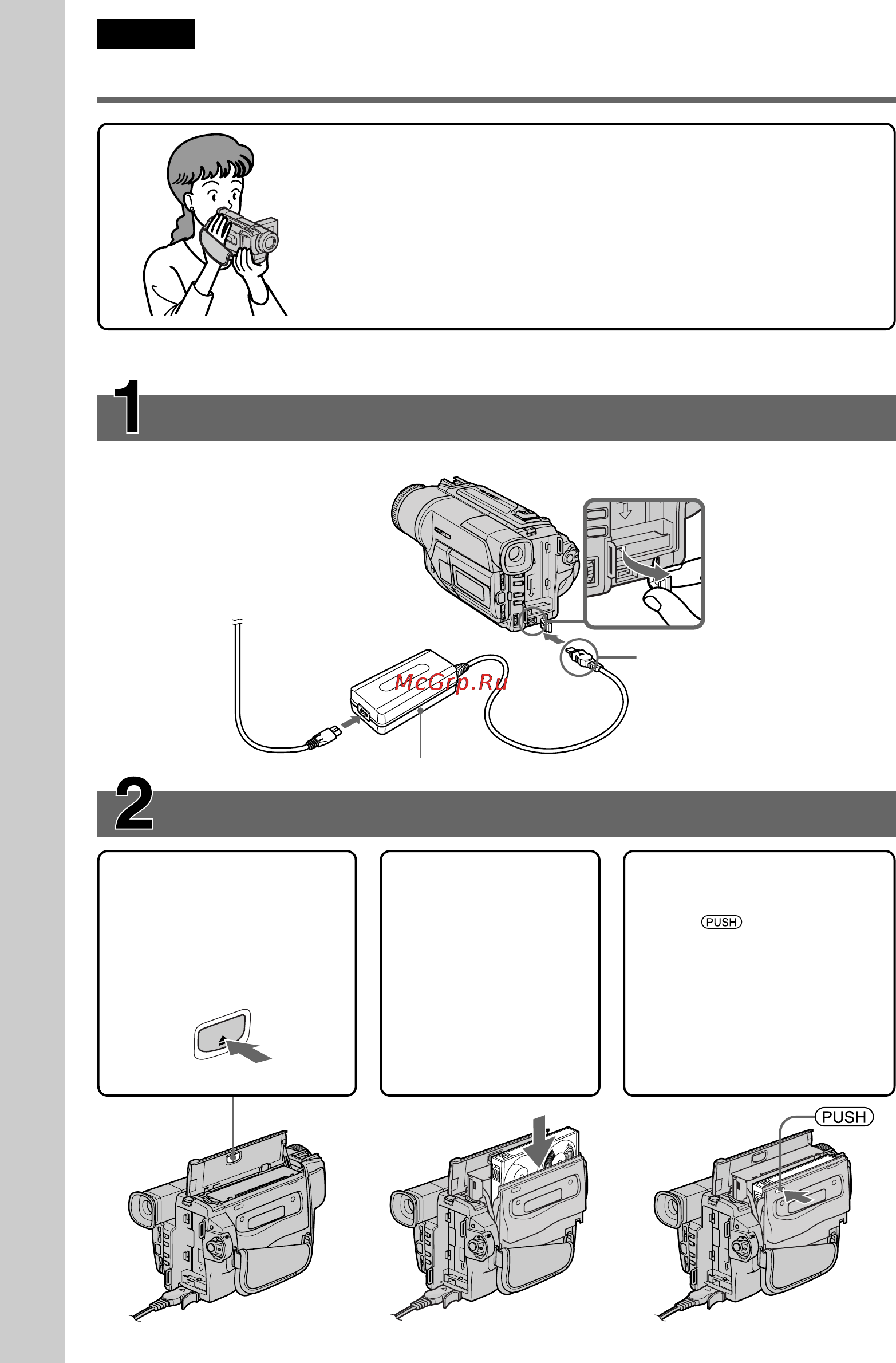 1

McGrp.Ru

2

PUSH

PUSH