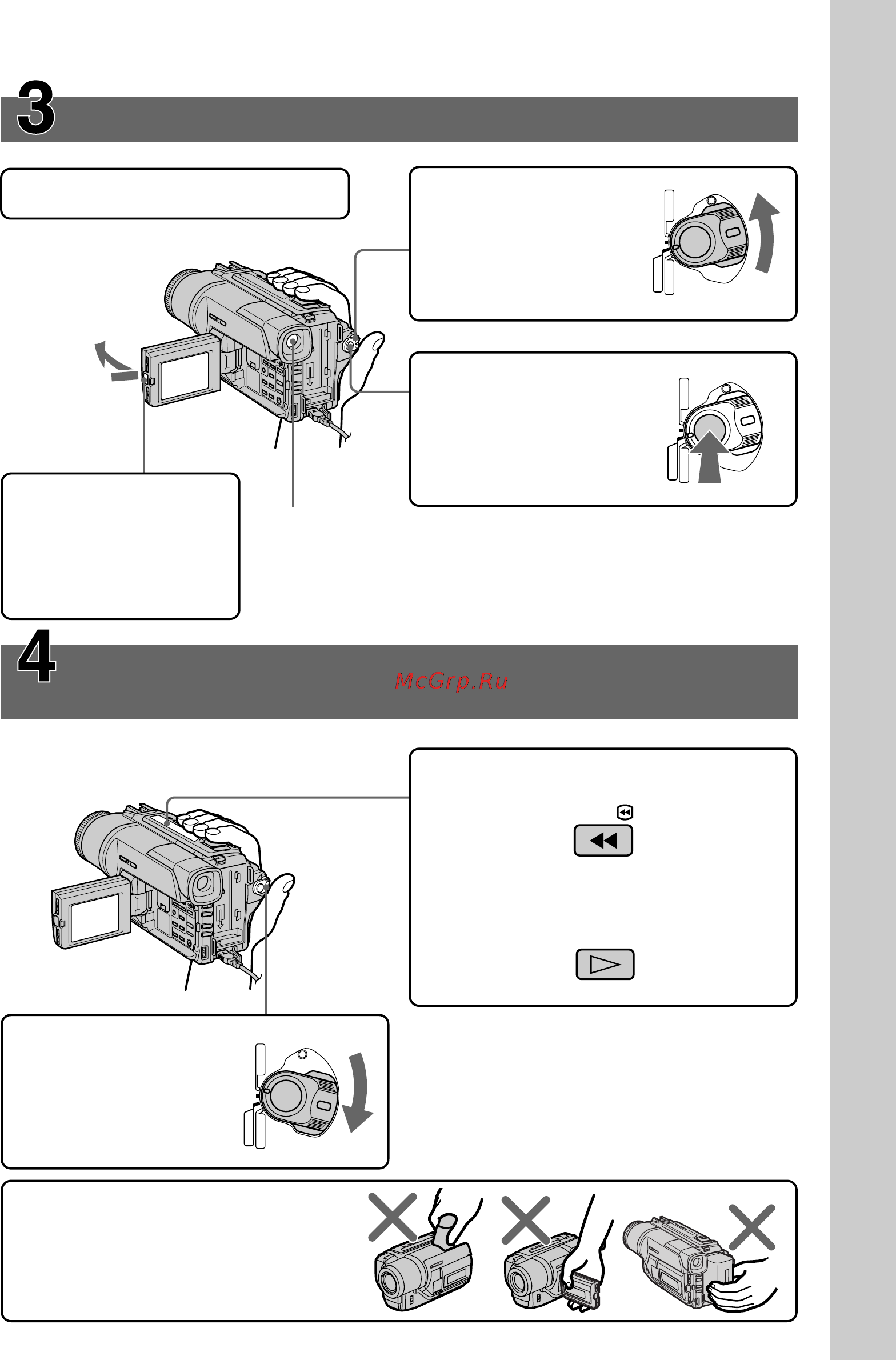 3

4

McGrp.Ru