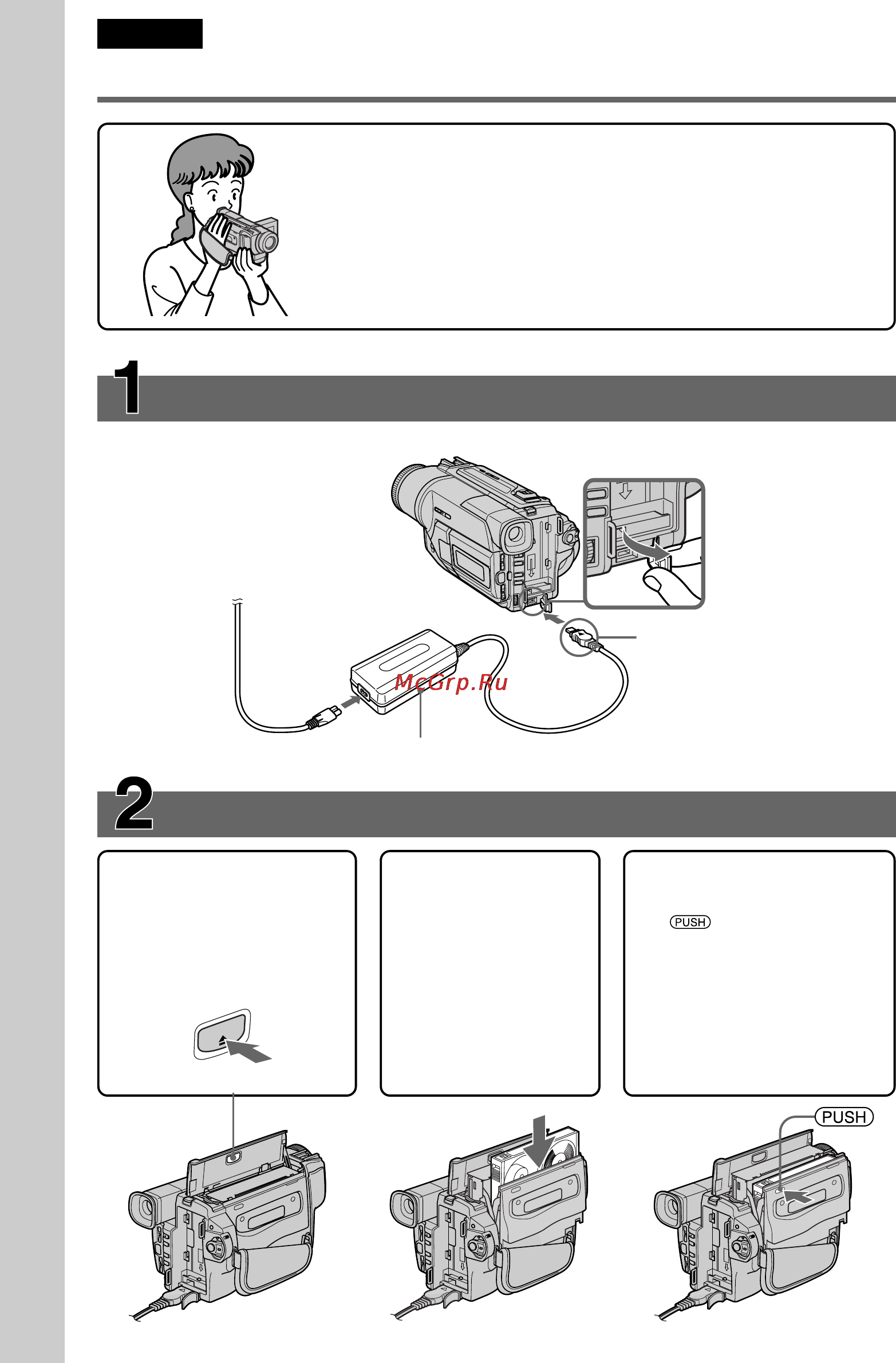 1

McGrp.Ru

2

PUSH

PUSH