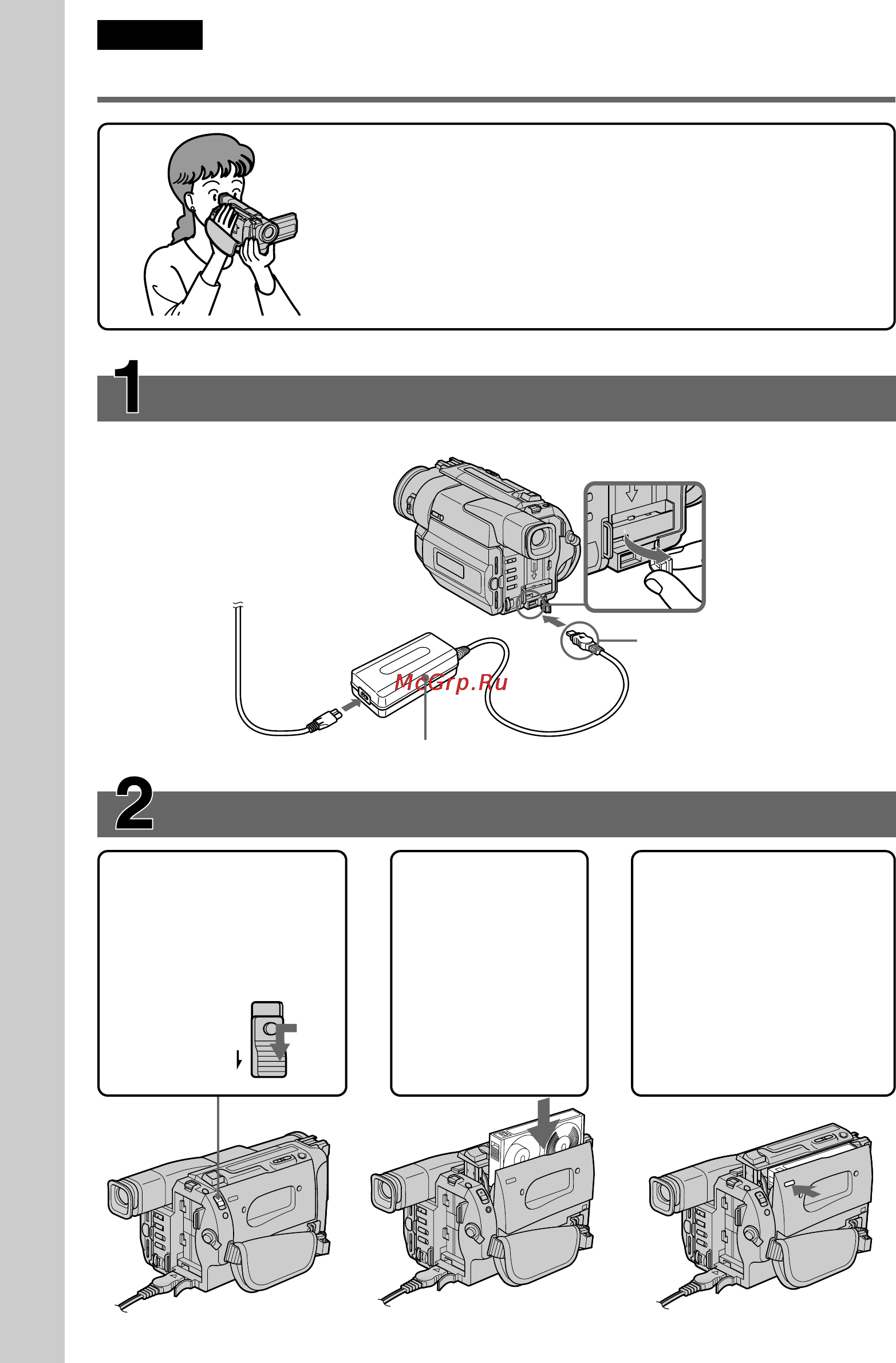 1

McGrp.Ru

2