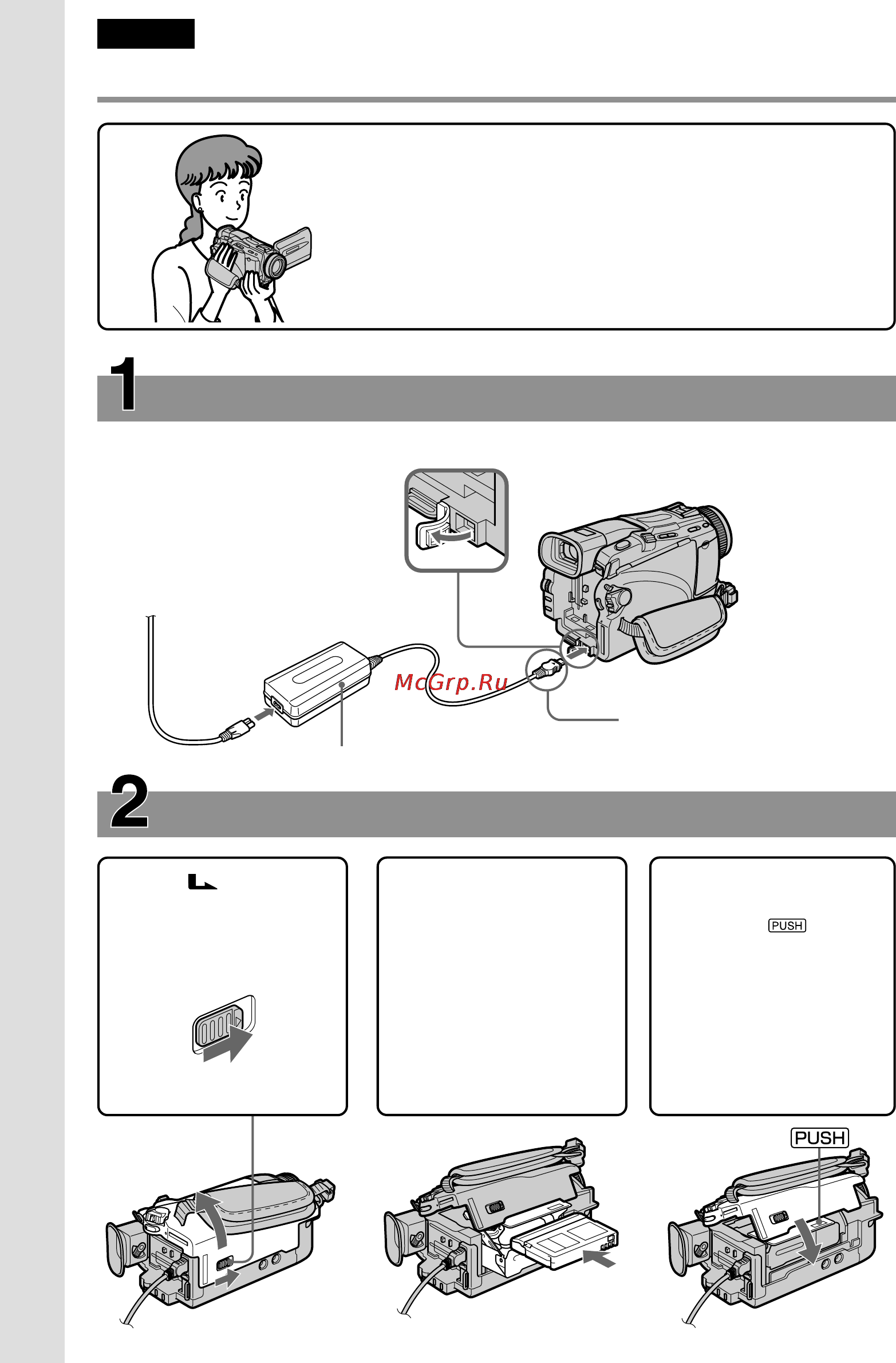 1

McGrp.Ru

2

PUSH

PUSH