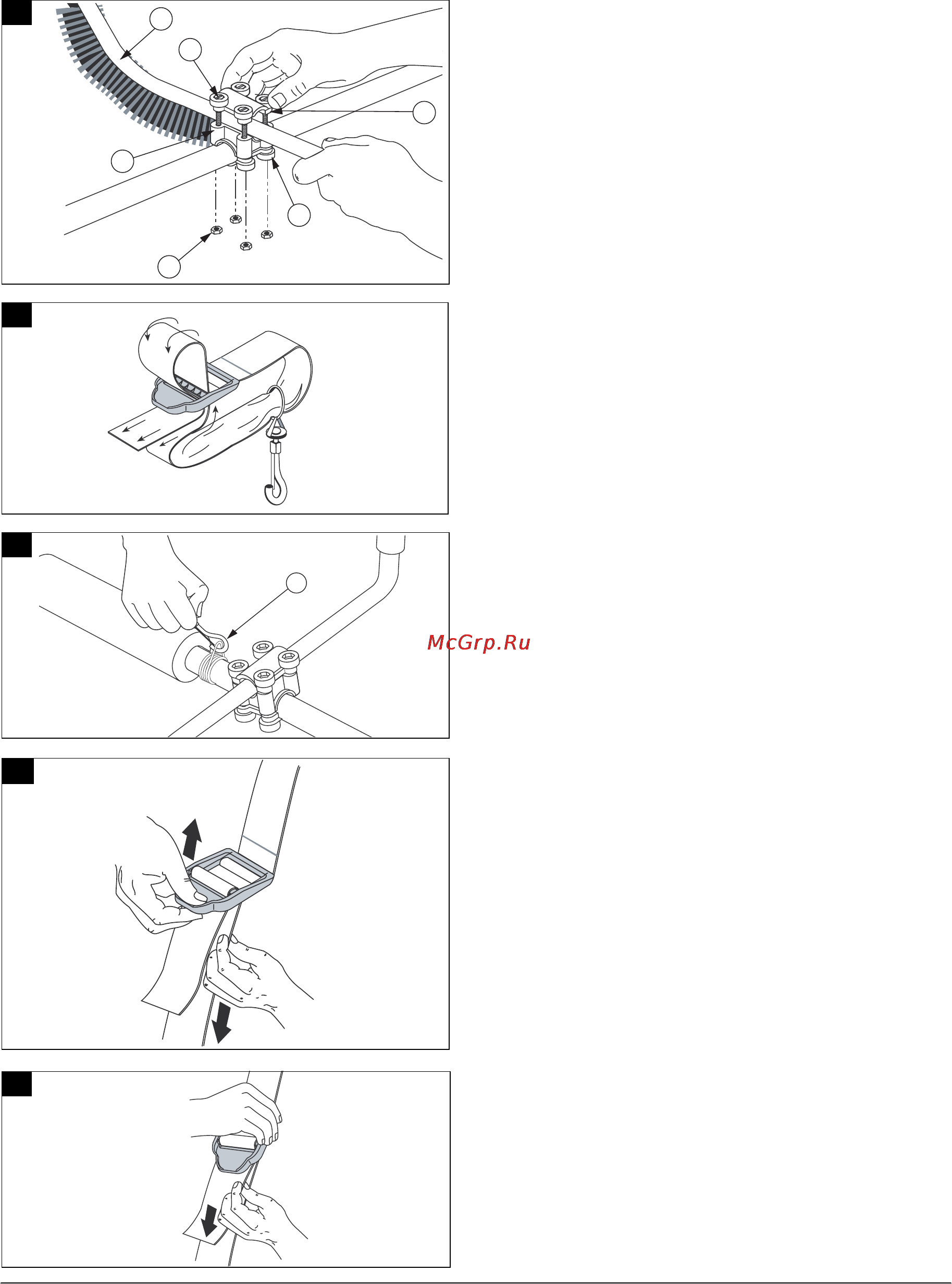 McGrp.Ru