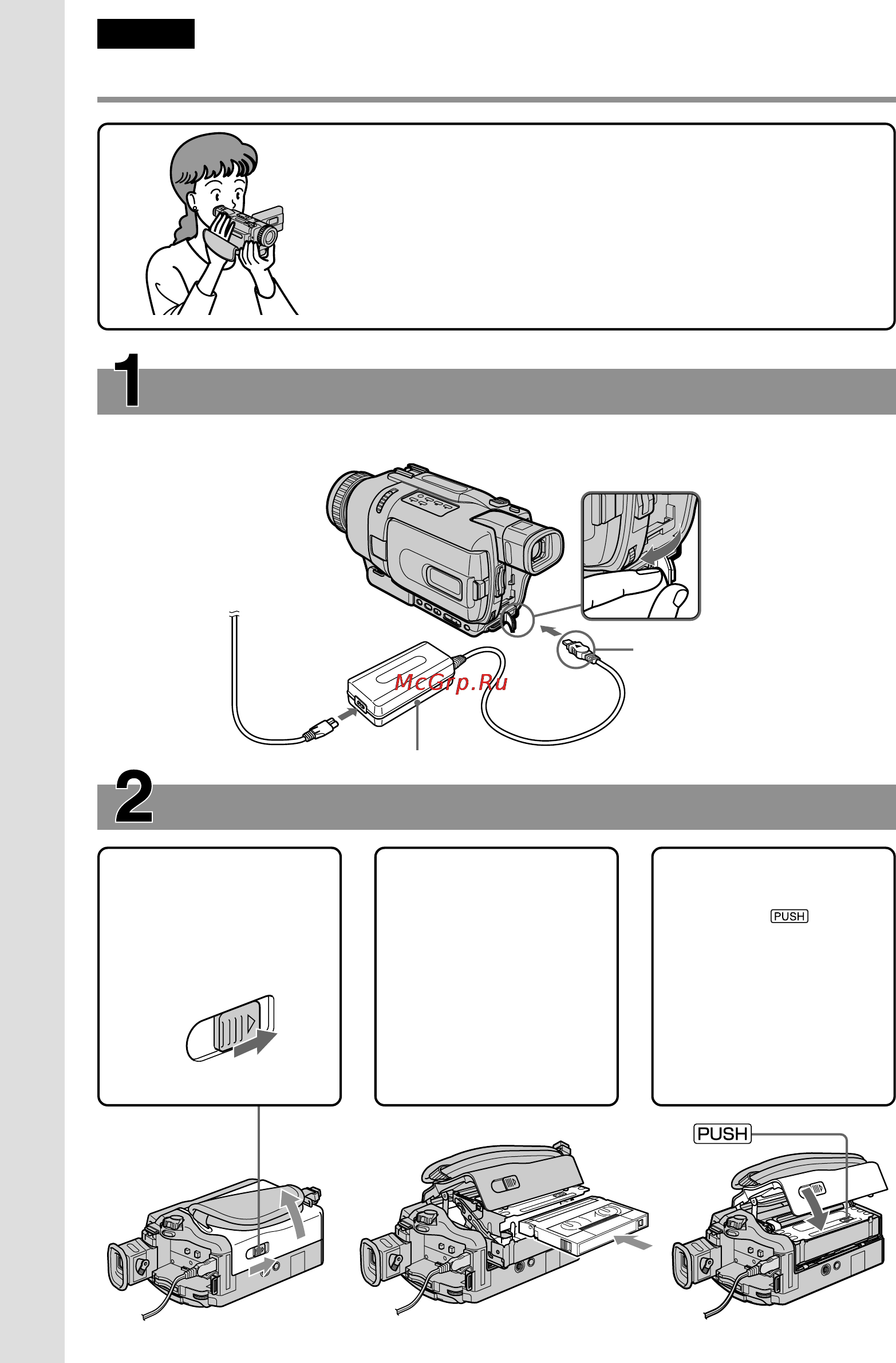 1

McGrp.Ru

2

PUSH

PUSH