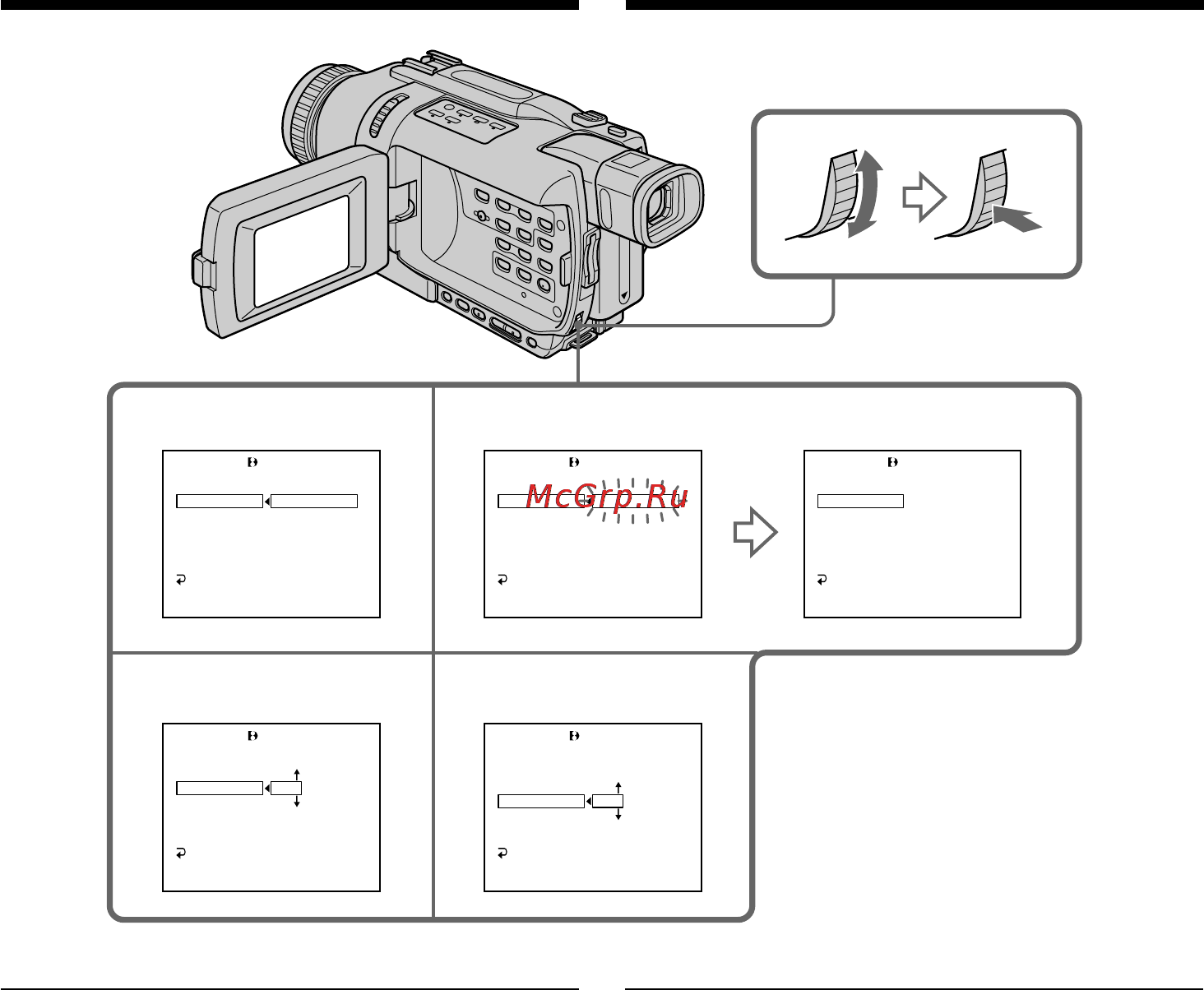 McGrp.Ru