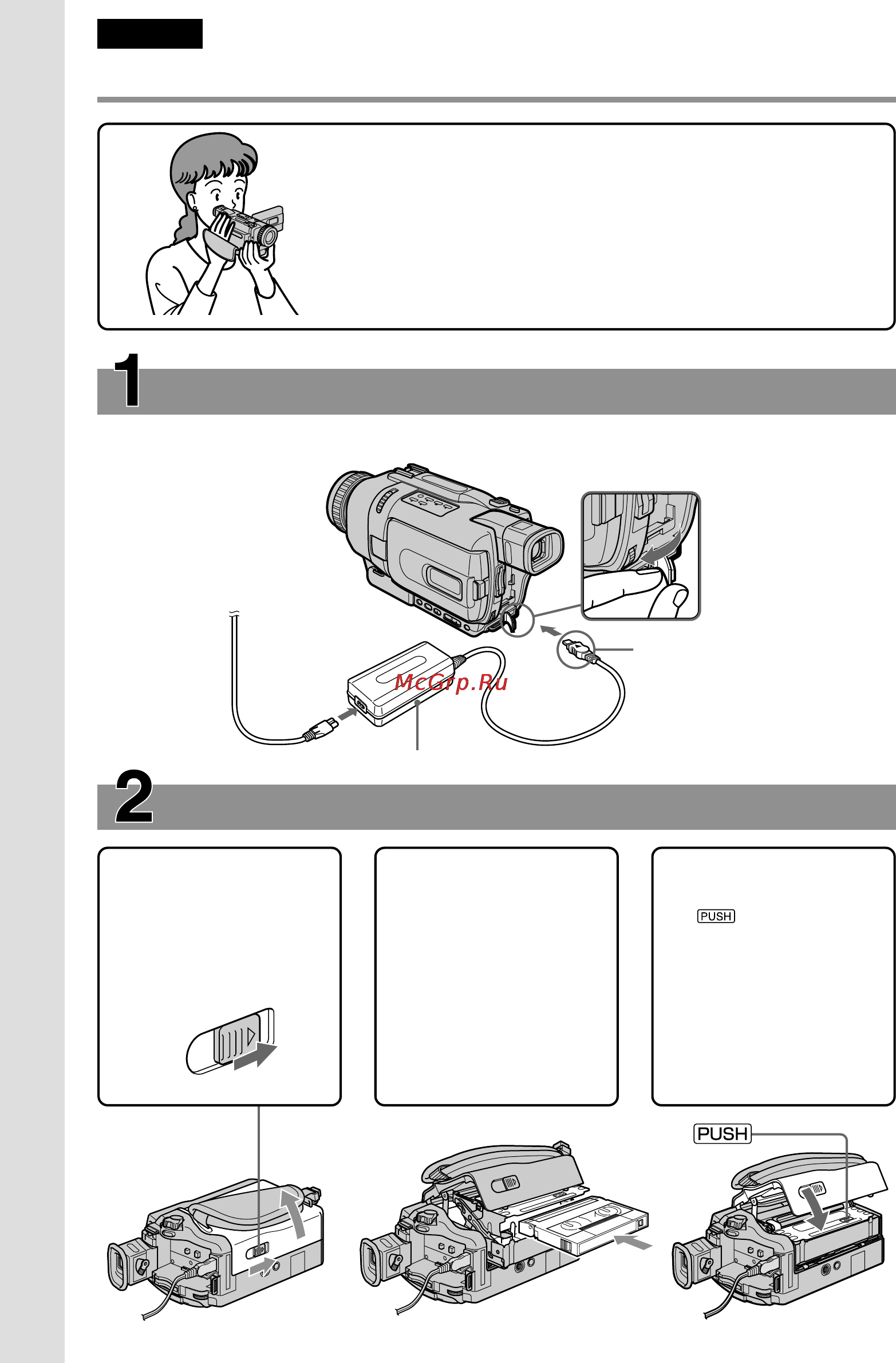 1

McGrp.Ru

2

PUSH

PUSH