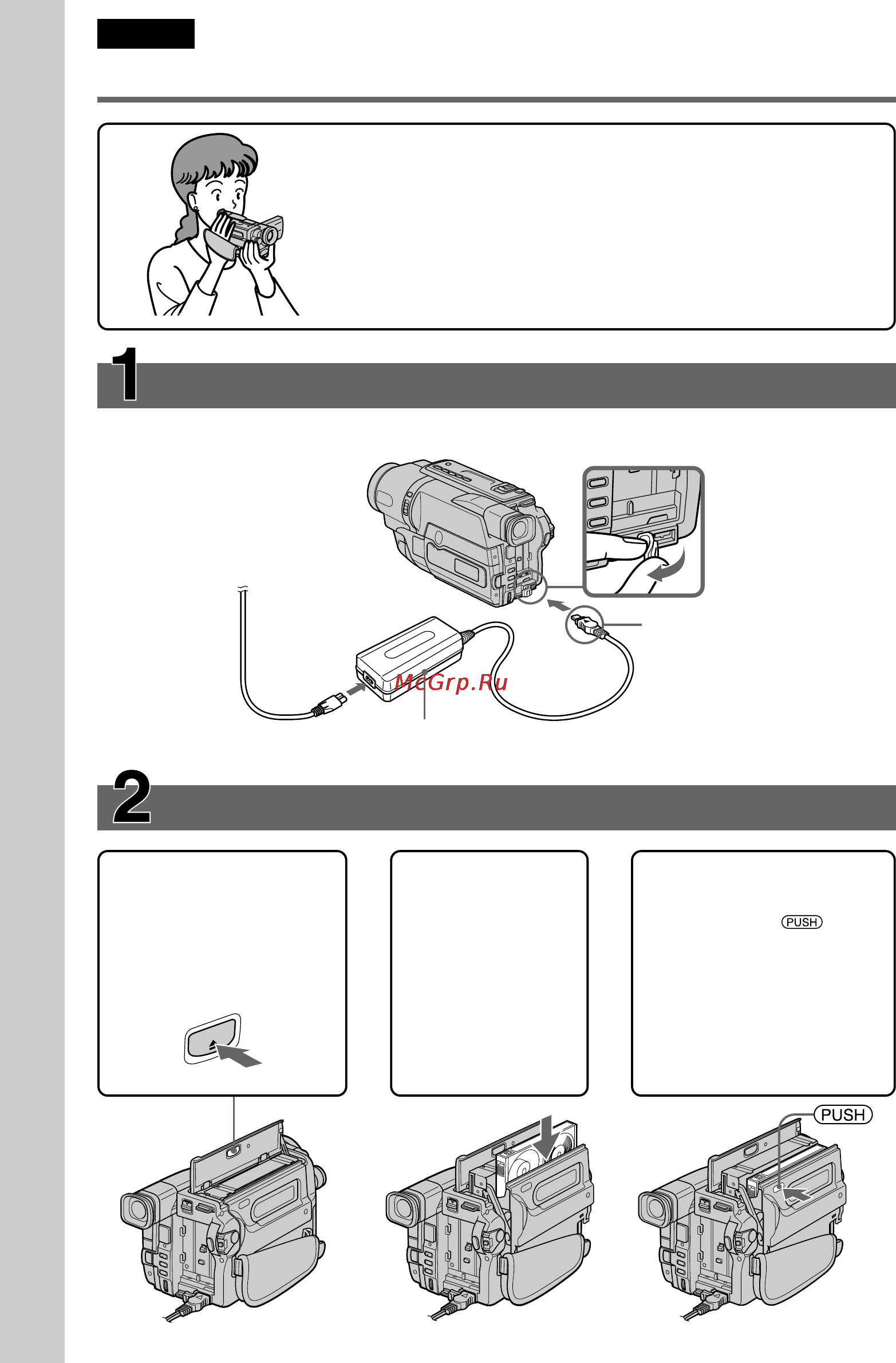 1

McGrp.Ru

2

PUSH

PUSH