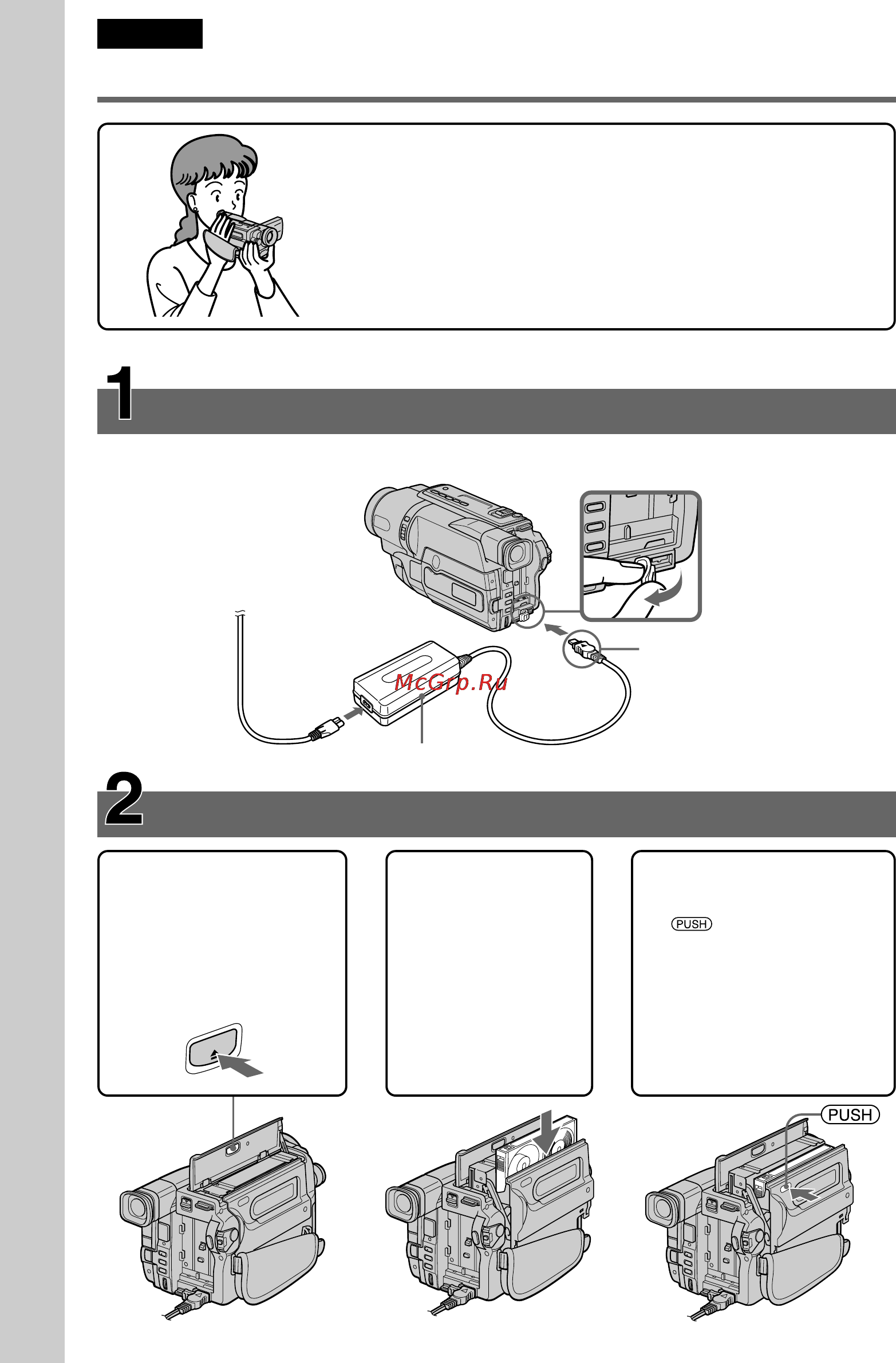 1

McGrp.Ru

2

PUSH

PUSH