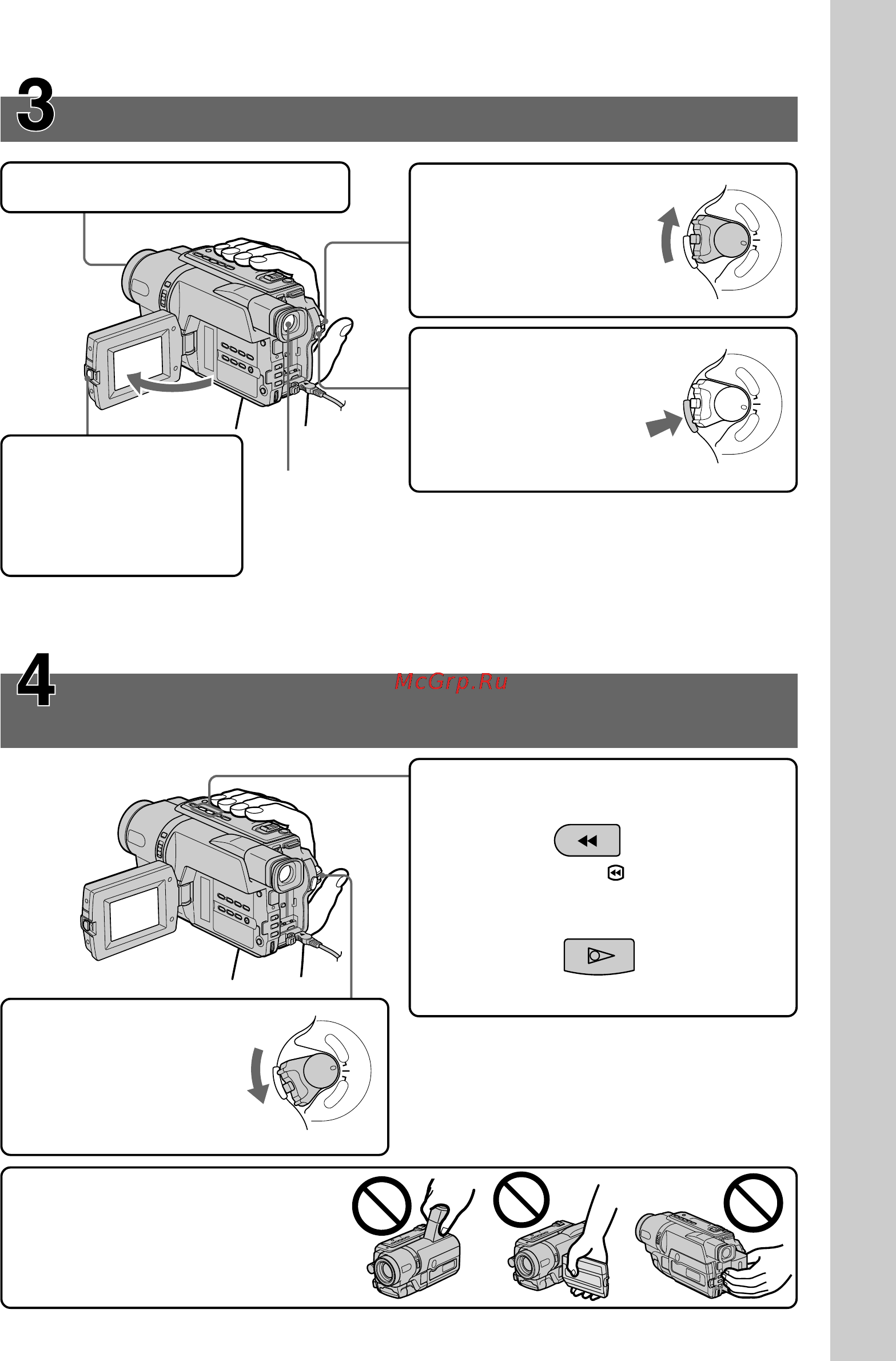 3

4

McGrp.Ru