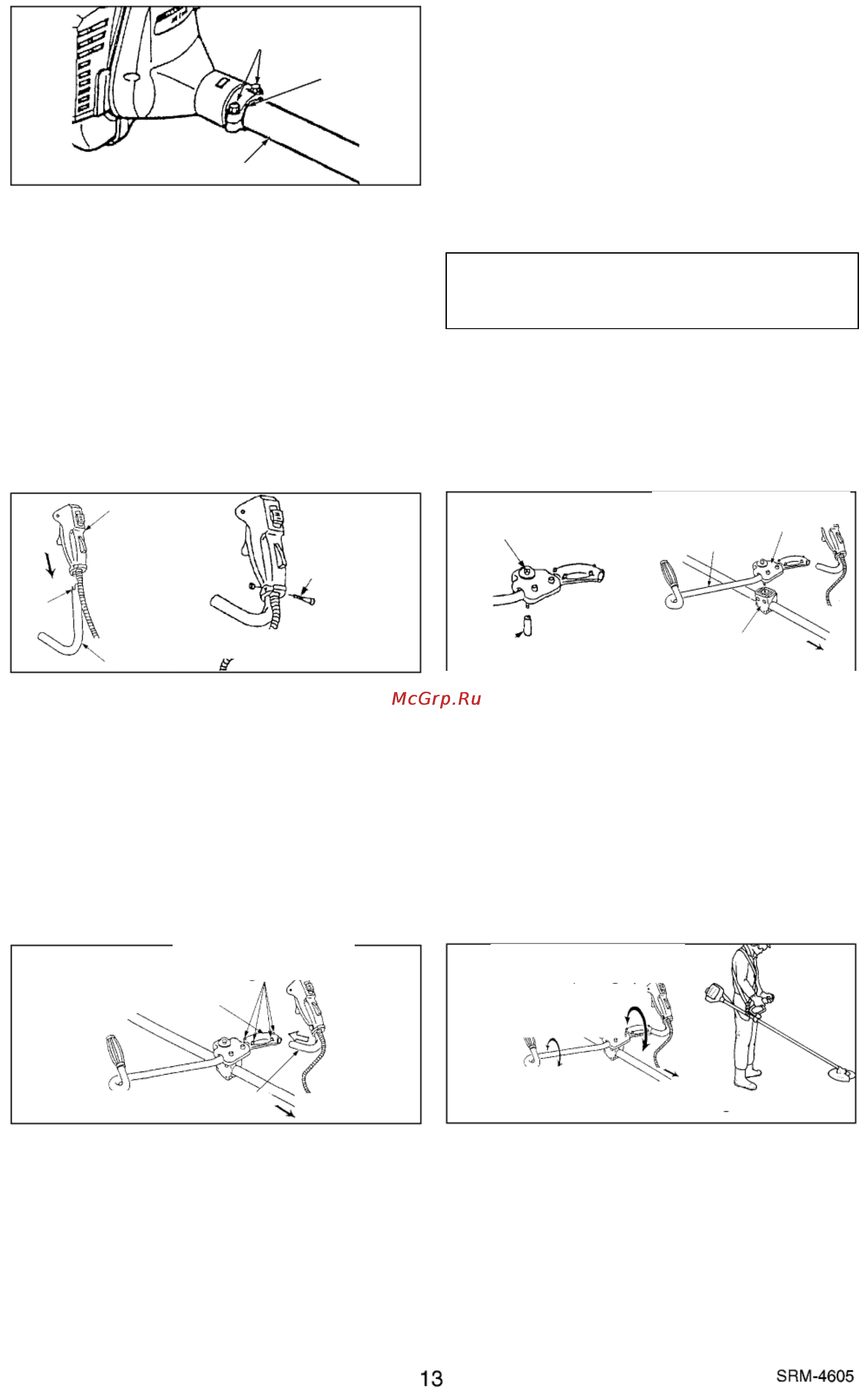 McGrp.Ru

13

SRM-4605