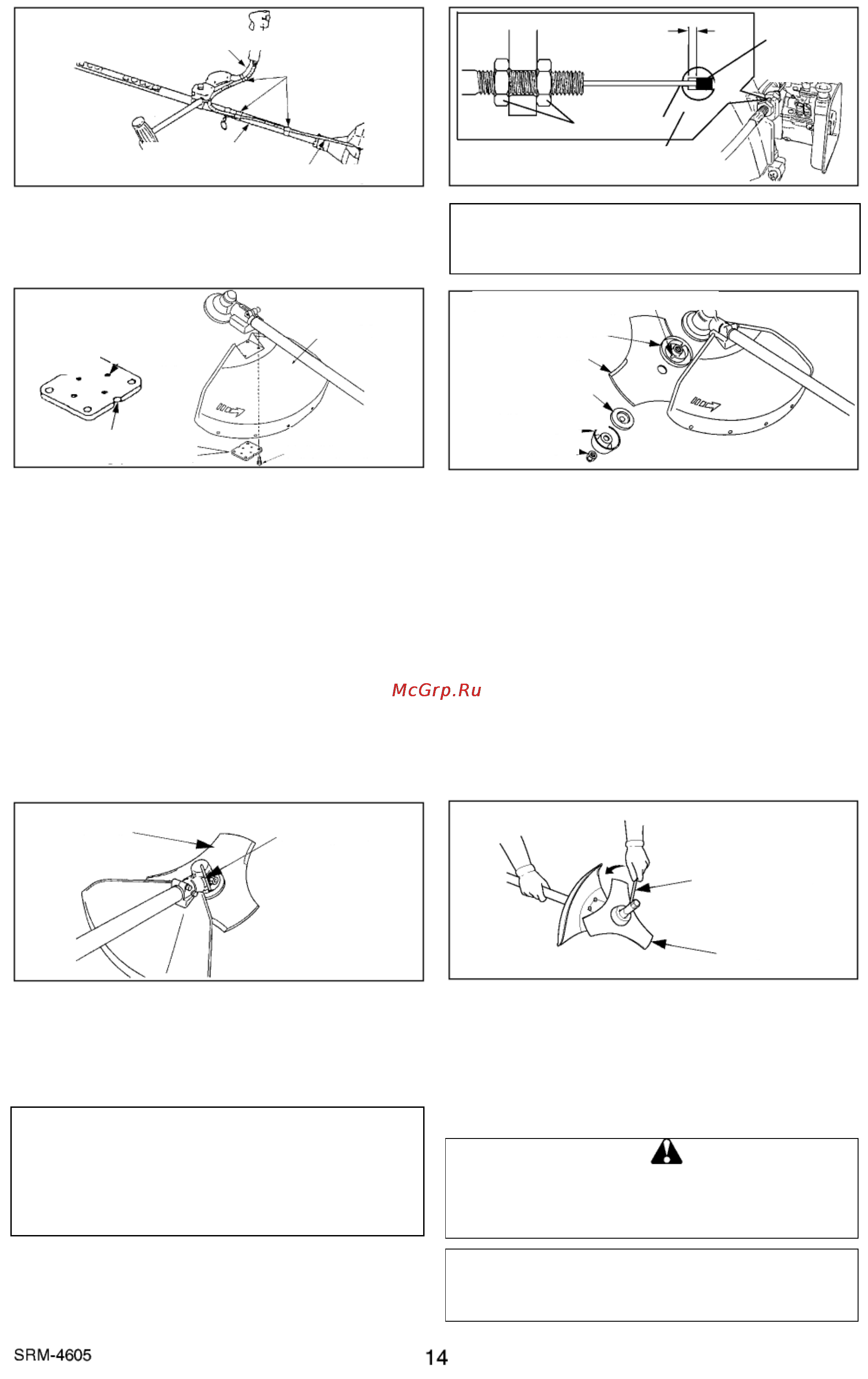 McGrp.Ru

SRM-4605

14