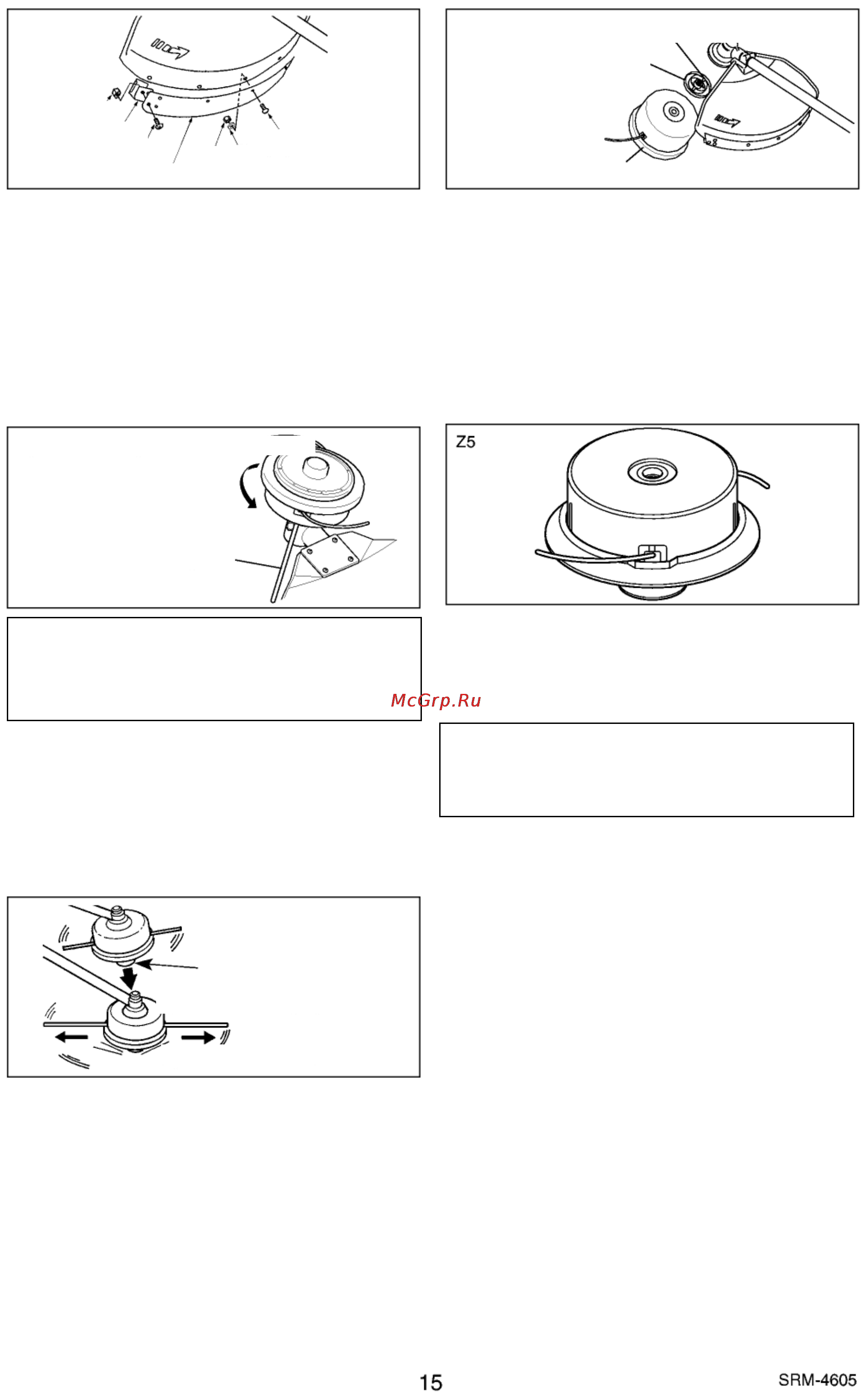 Z5

McGrp.Ru

15

SRM-4605