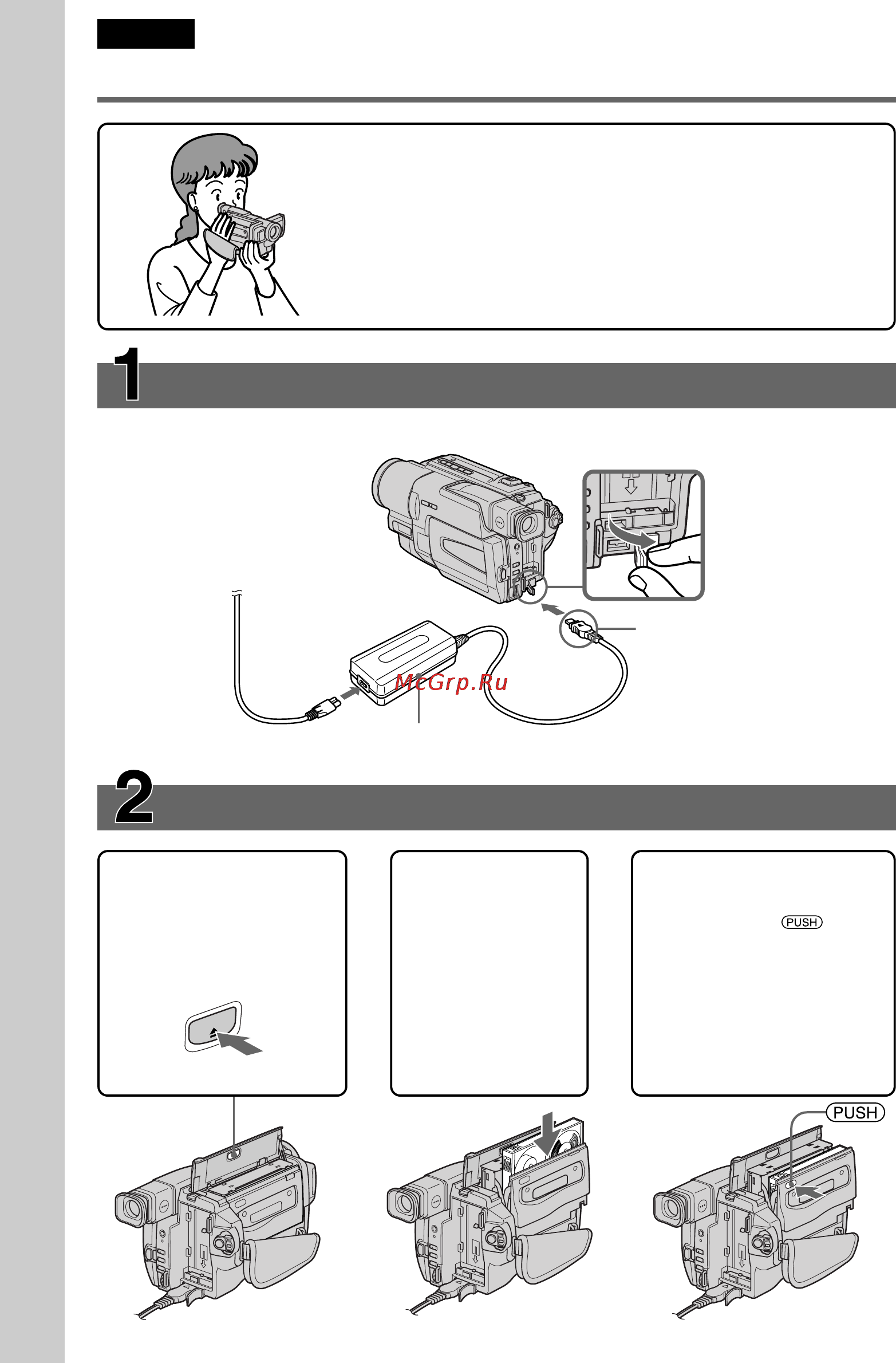 1

McGrp.Ru

2

PUSH

PUSH