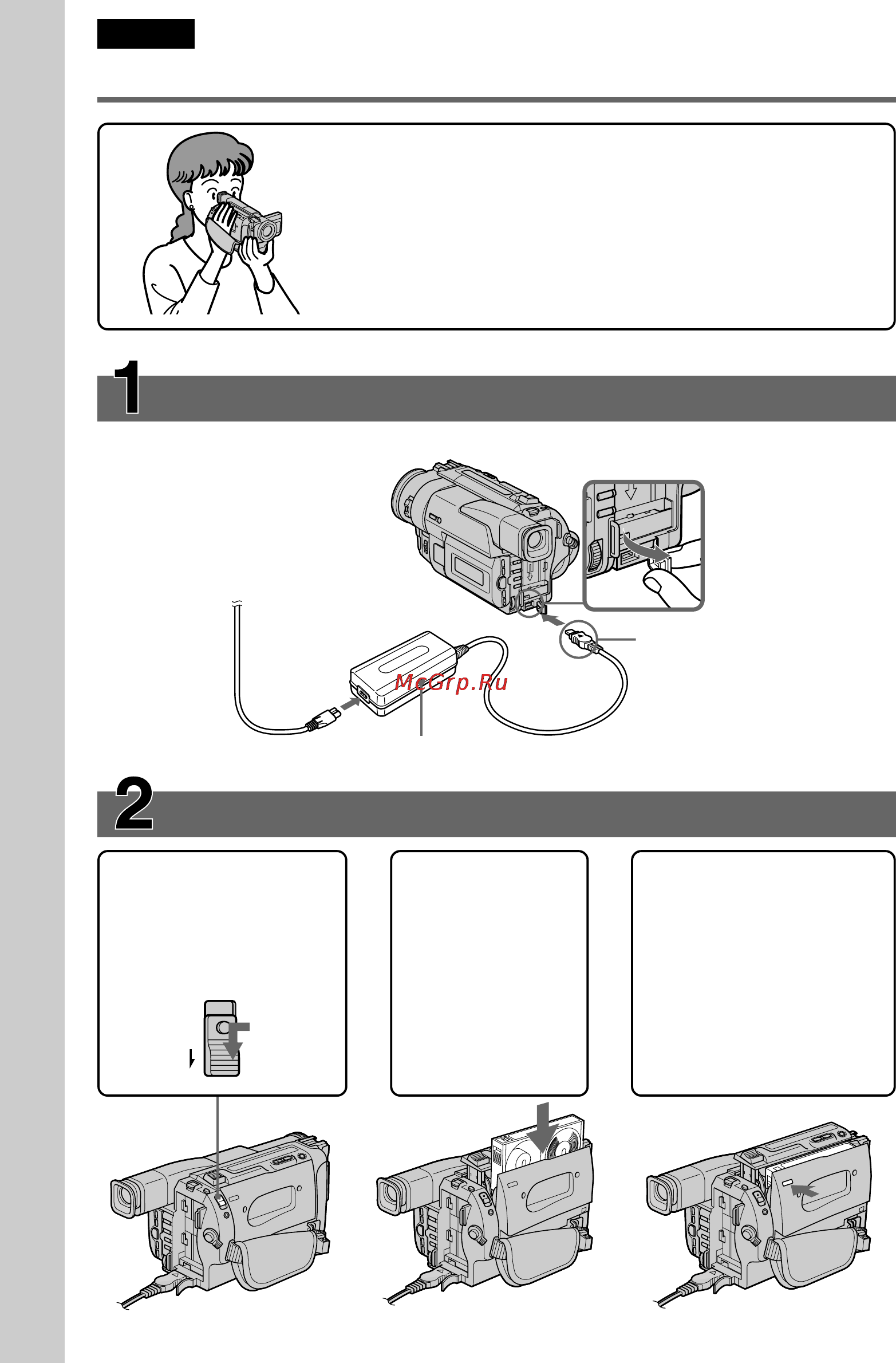 1

McGrp.Ru

2