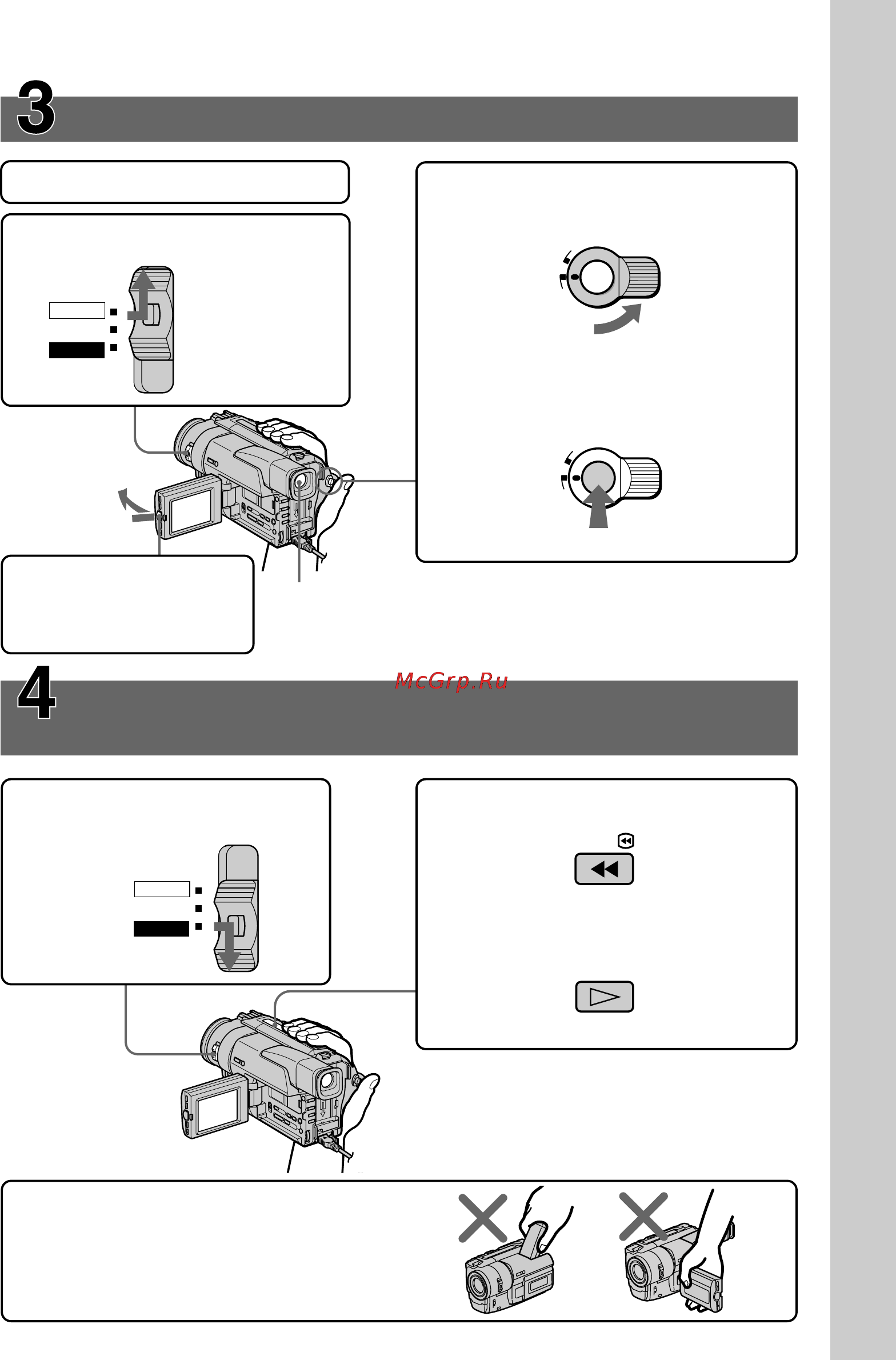 3

4

McGrp.Ru