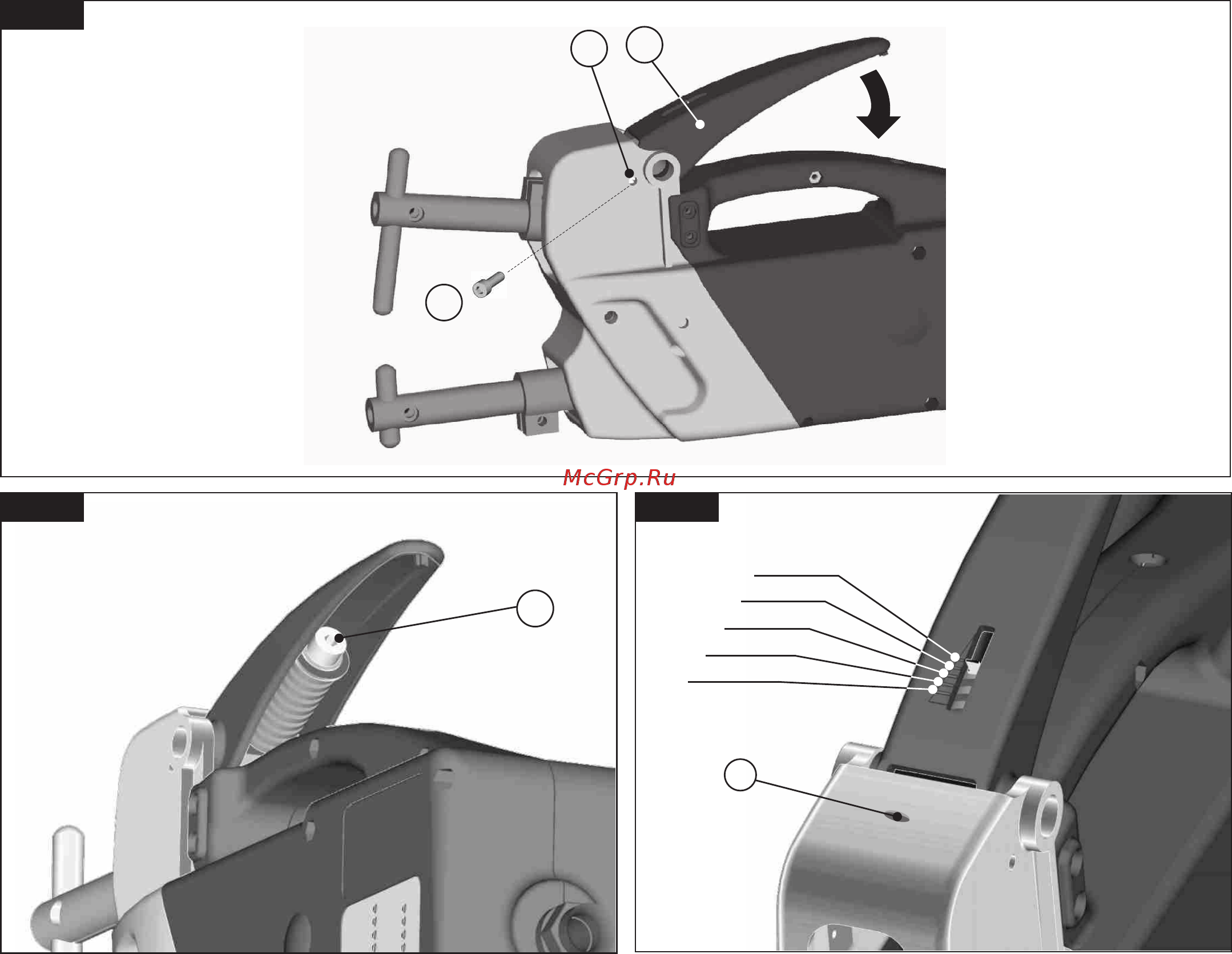 McGrp.Ru