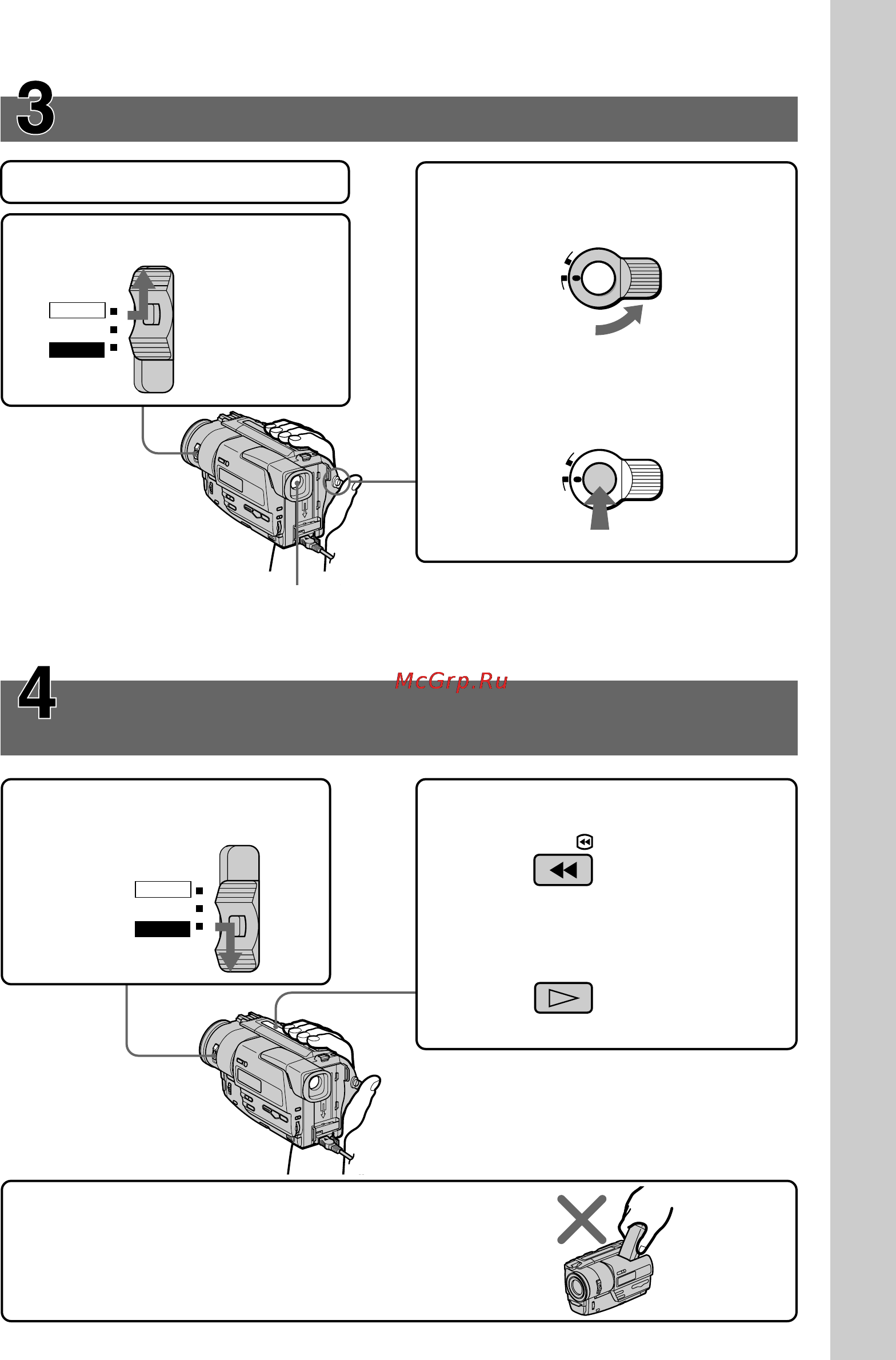 3

4

McGrp.Ru