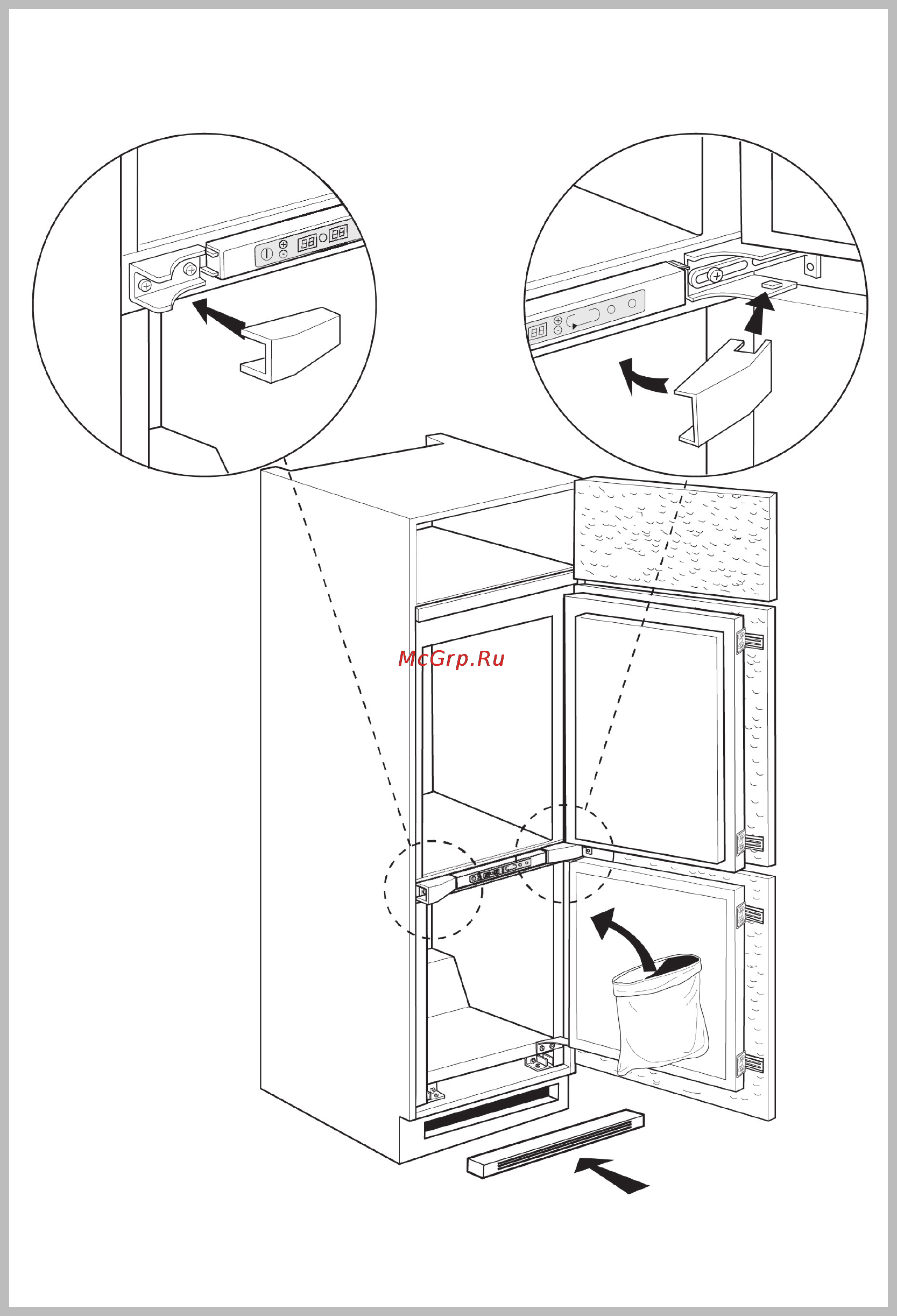 McGrp.Ru