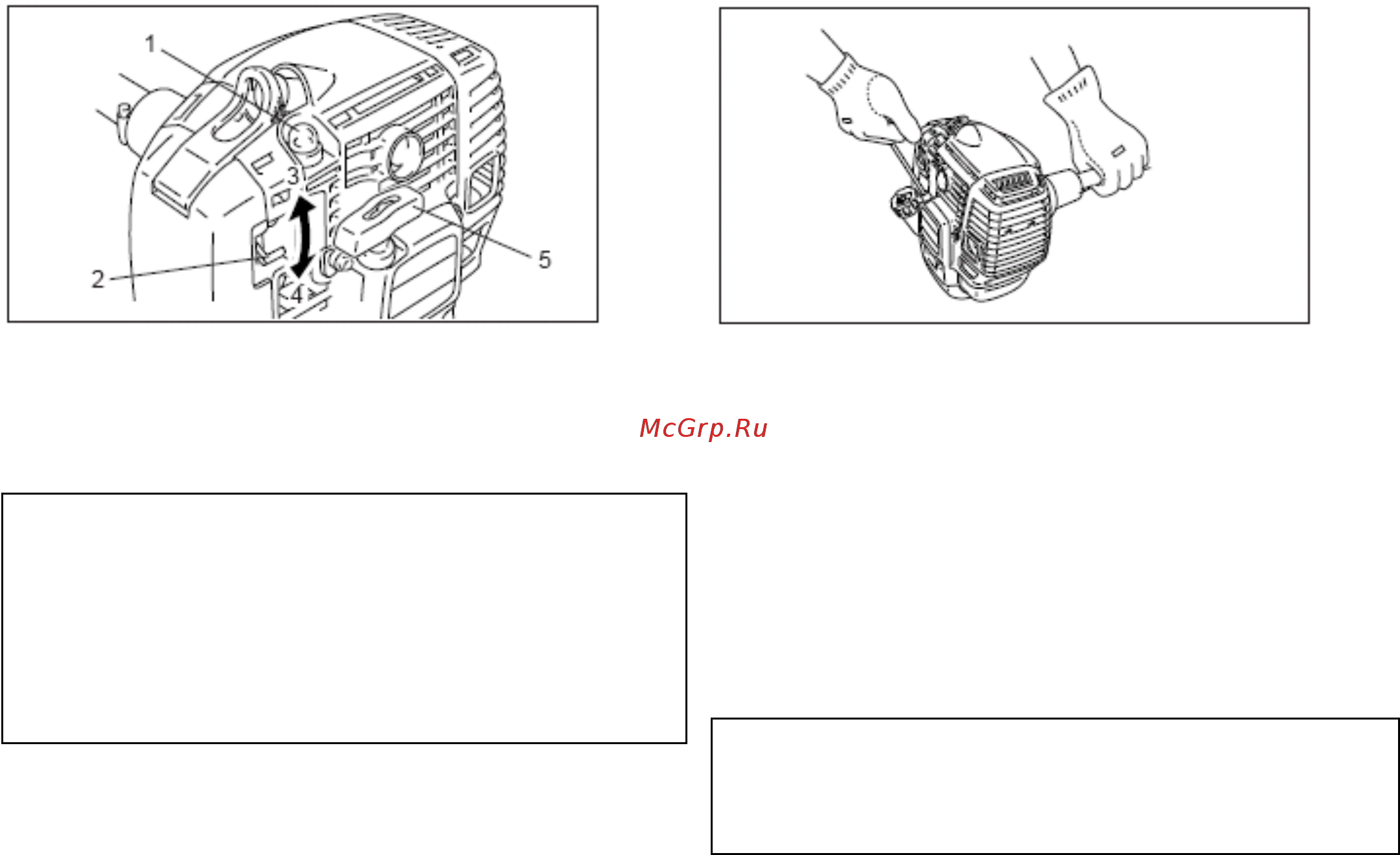 1
3
2
4
5

McGrp.Ru