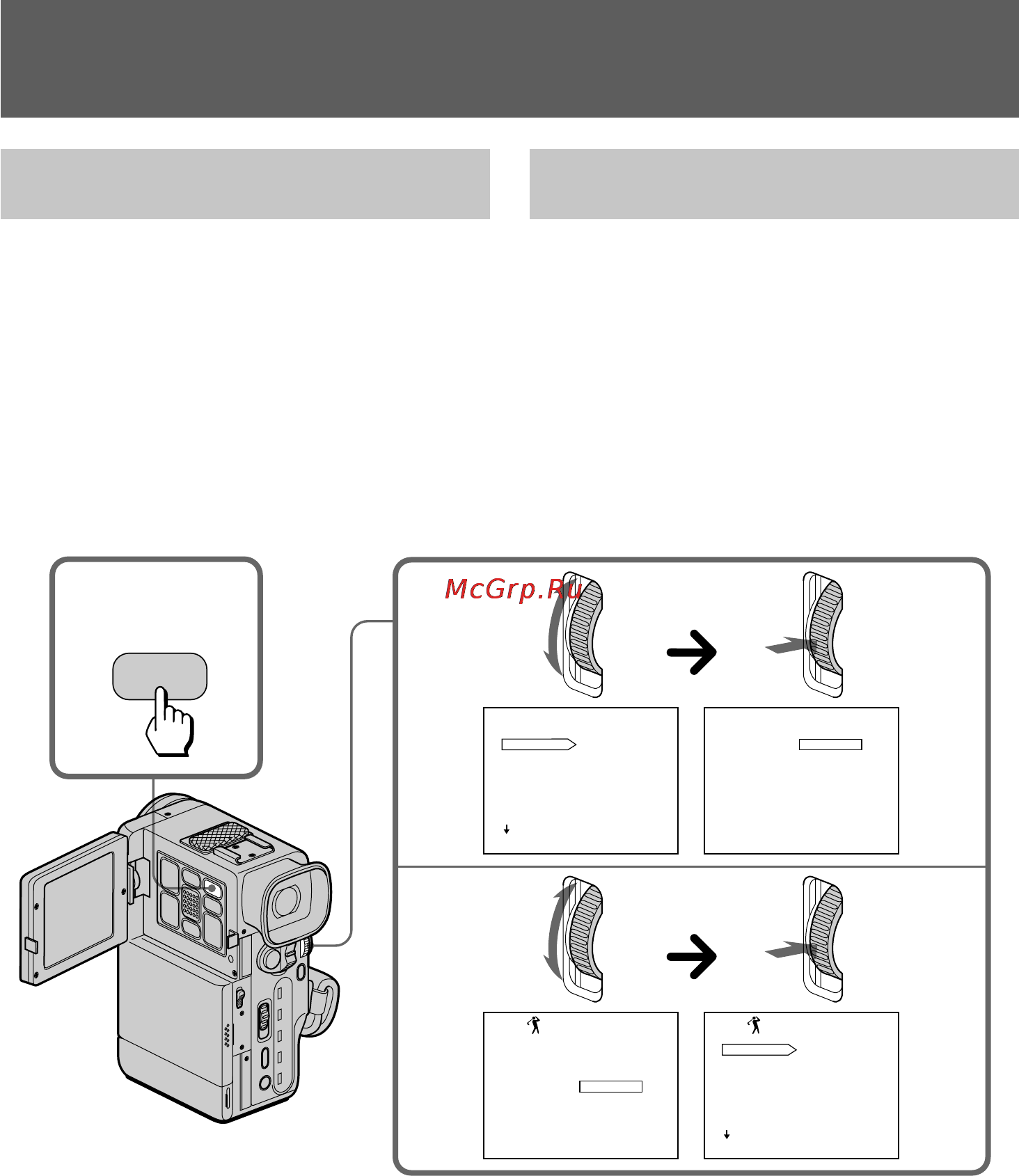 McGrp.Ru