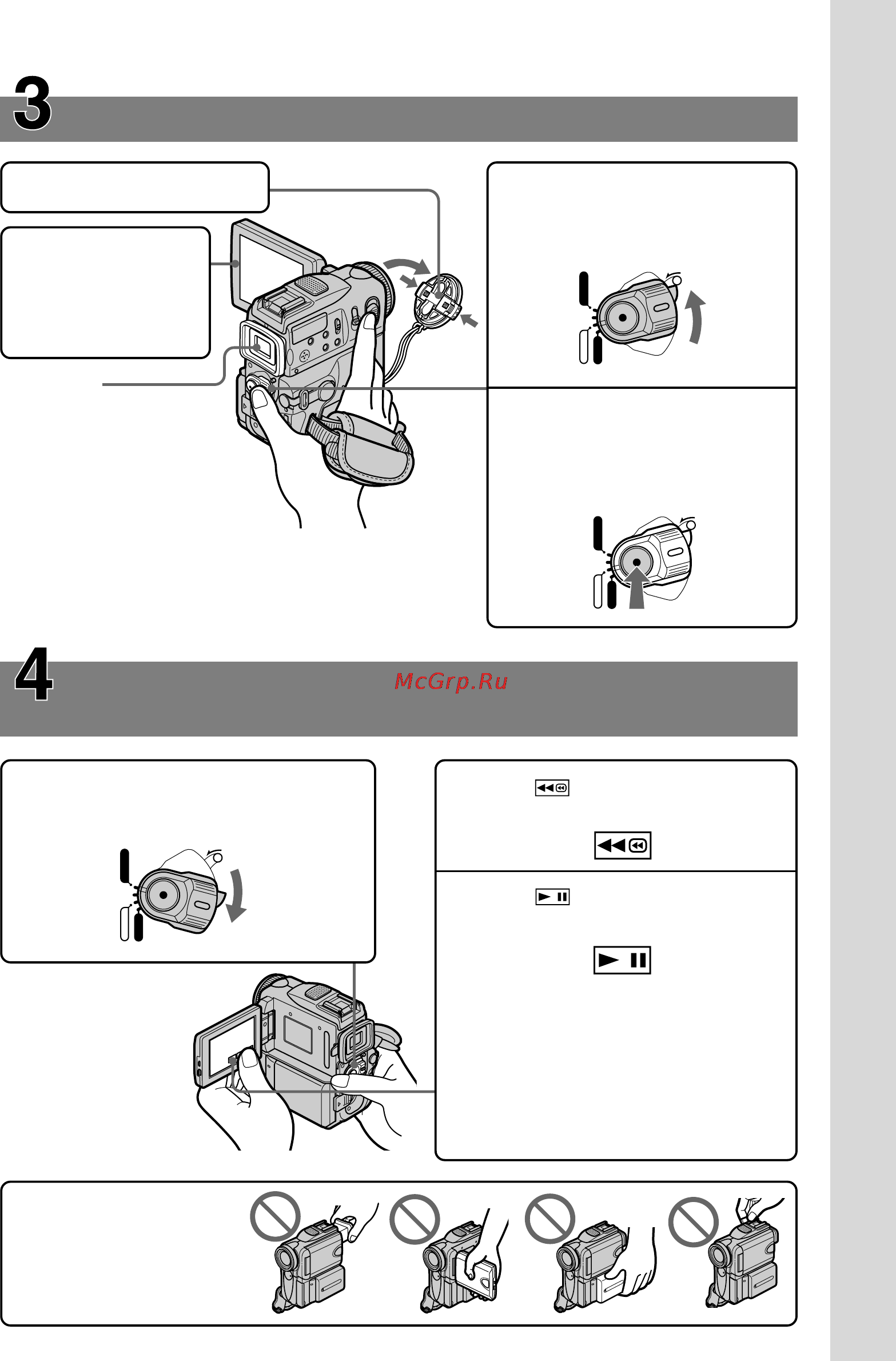 3

4

McGrp.Ru