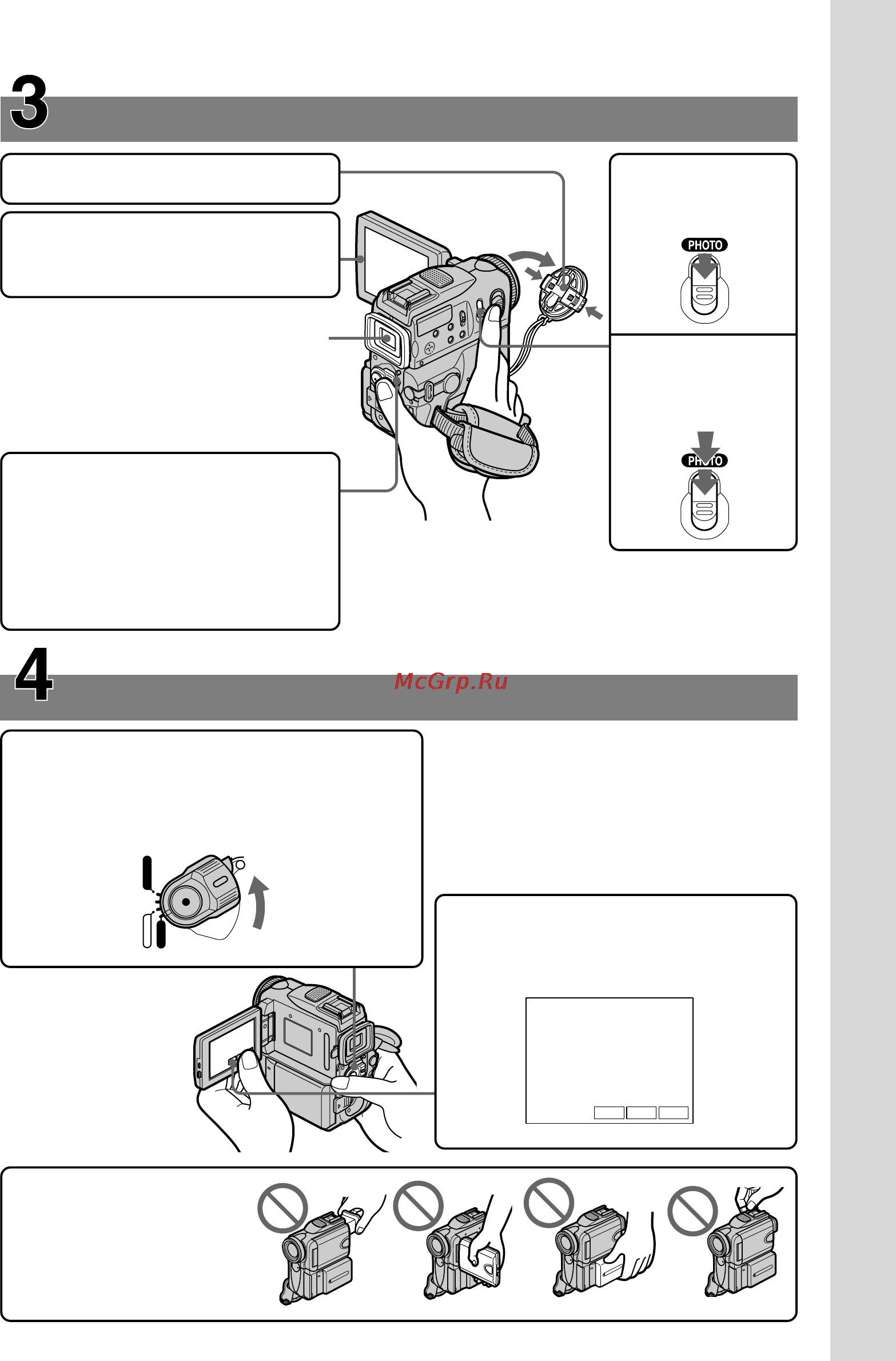 3

PHOTO

PHOTO

4

McGrp.Ru