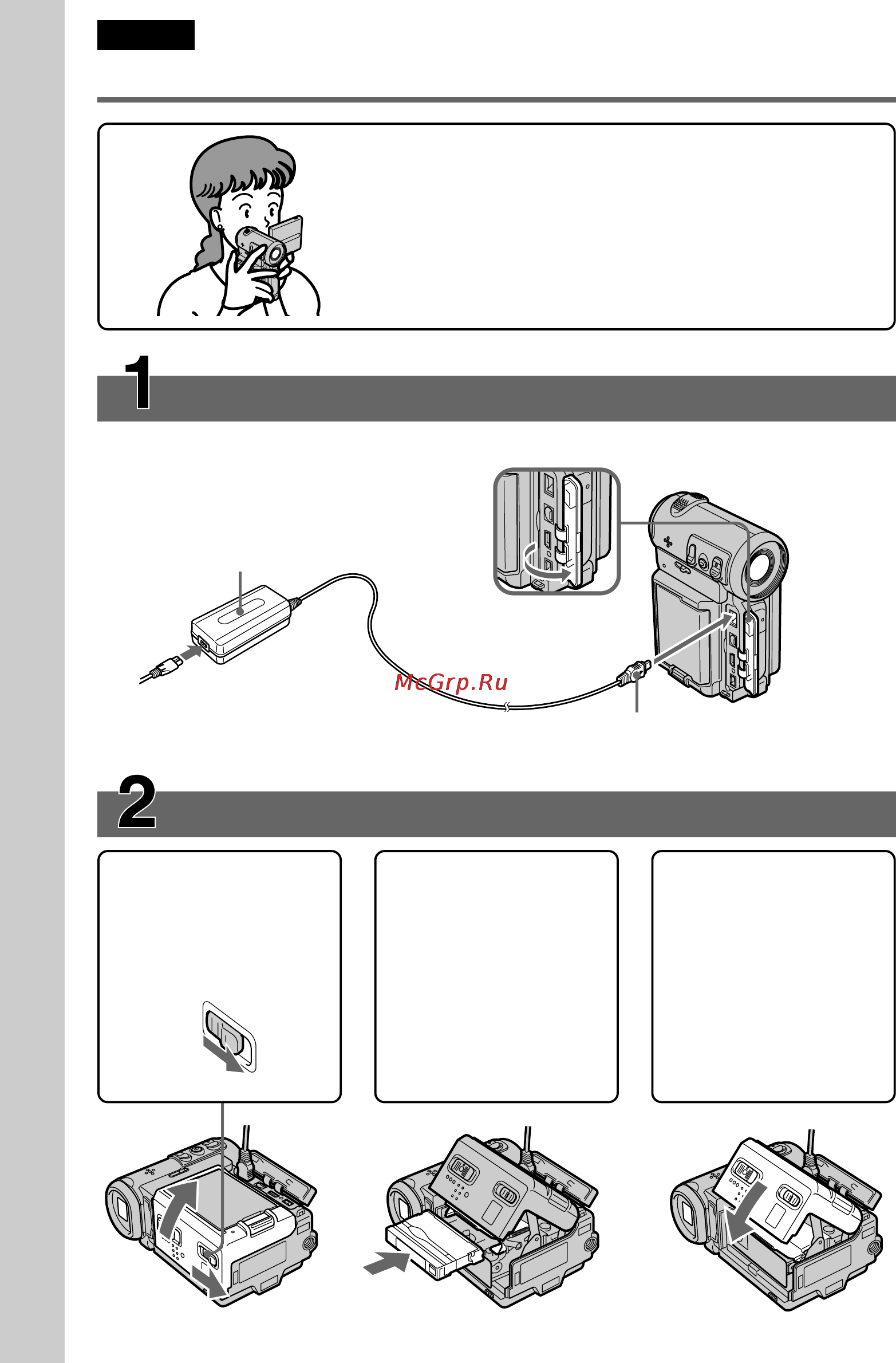 1

McGrp.Ru

2