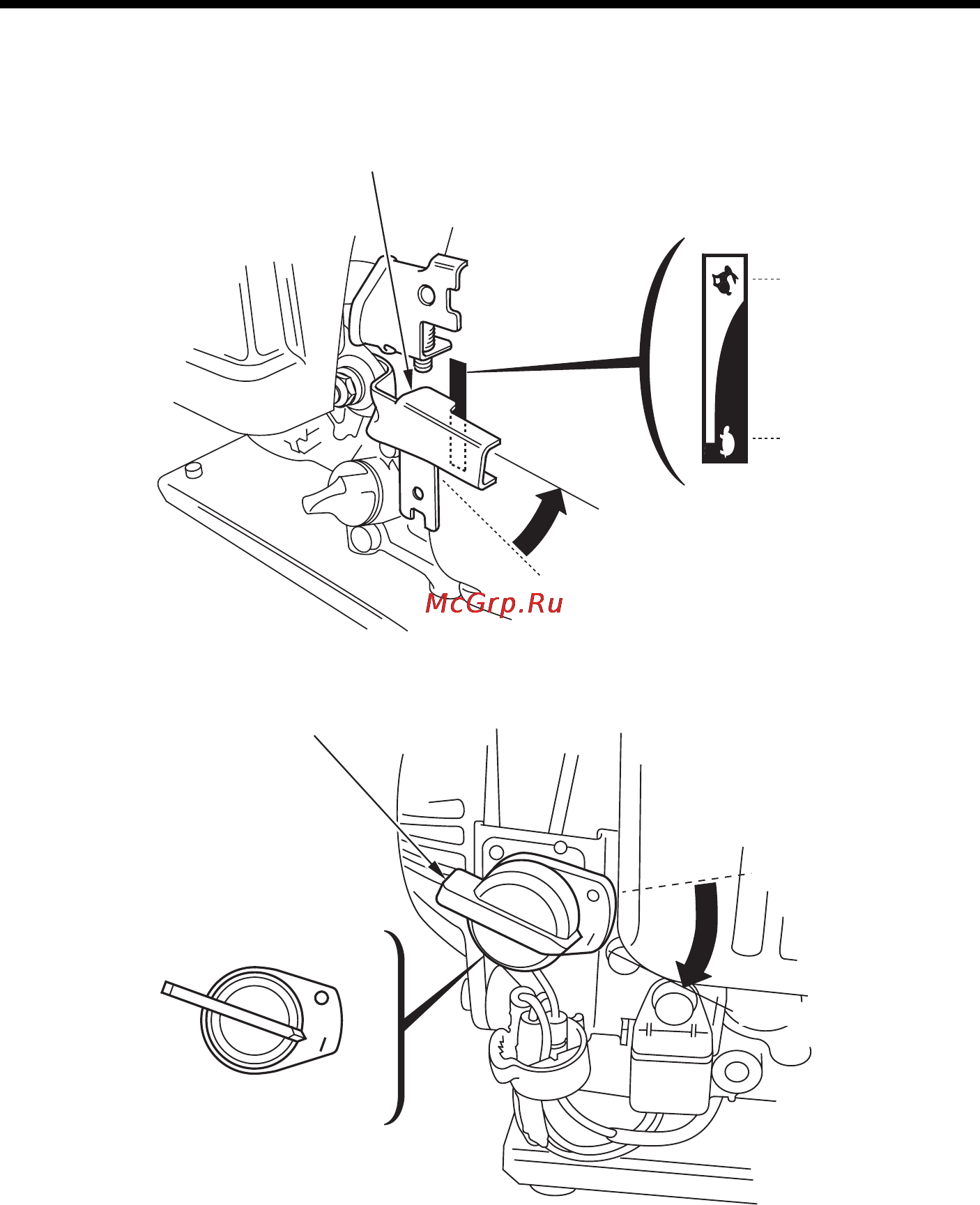 McGrp.Ru