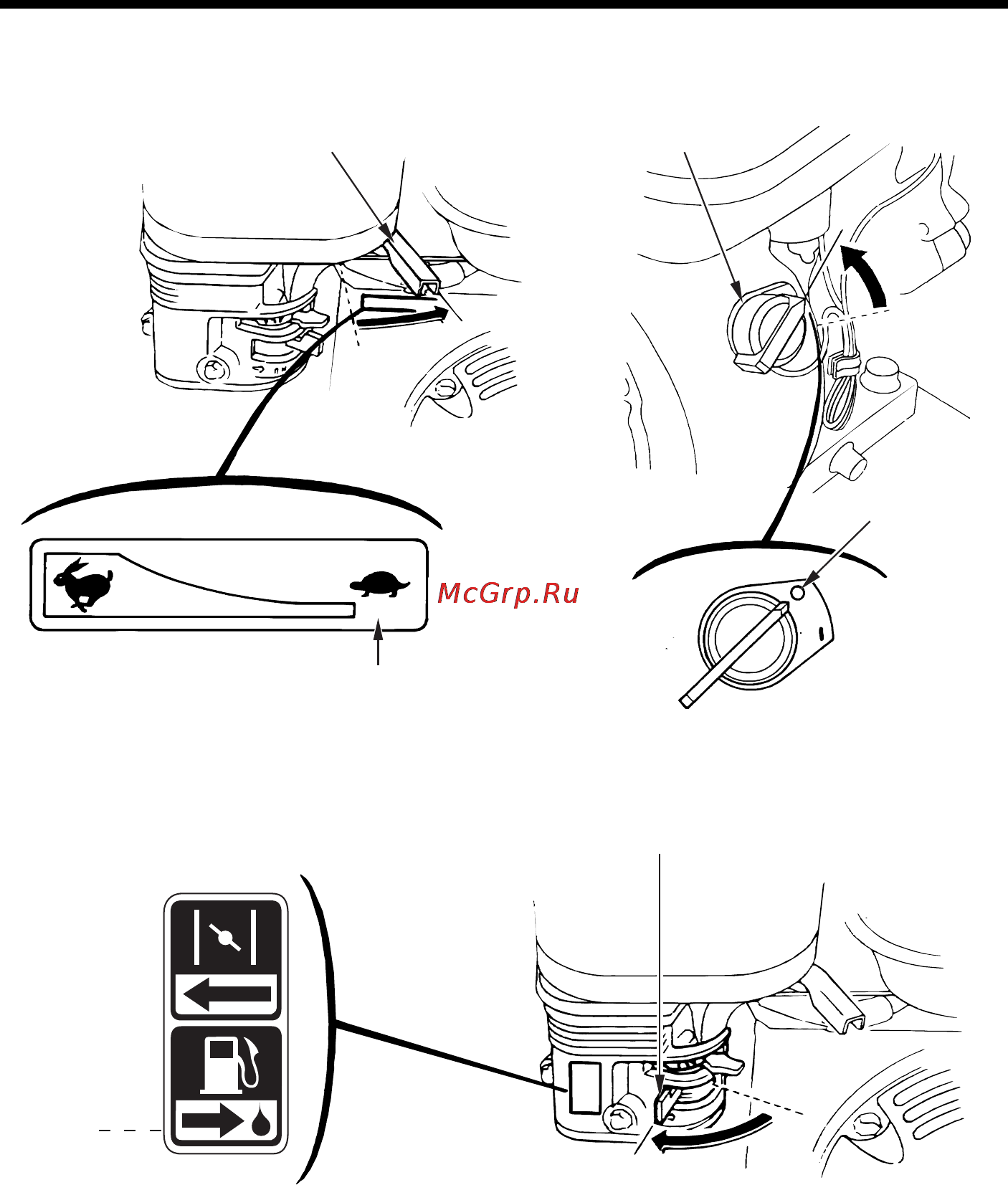 McGrp.Ru