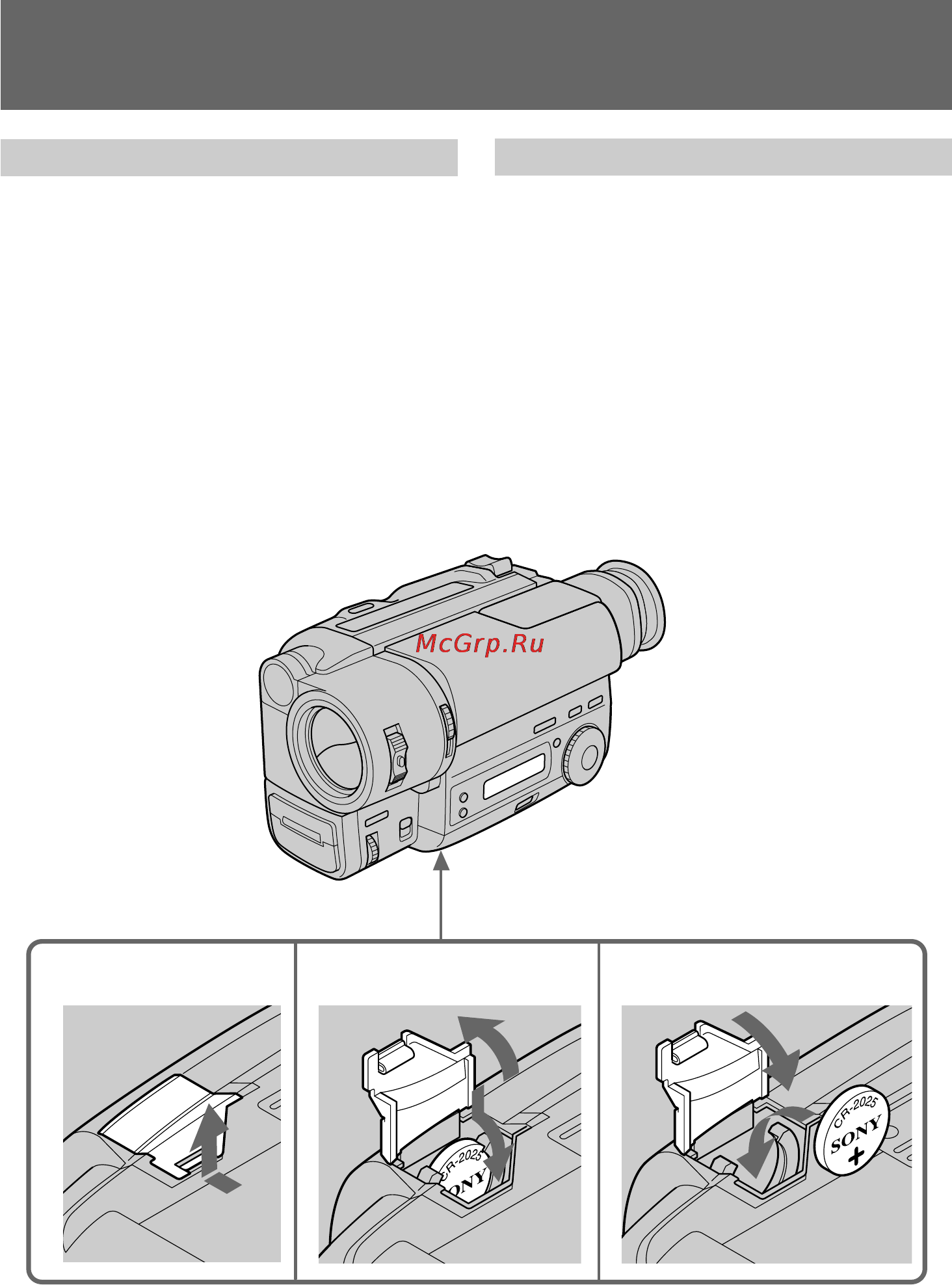 McGrp.Ru

CR-2025
SONY

CR-2025
SONY
+