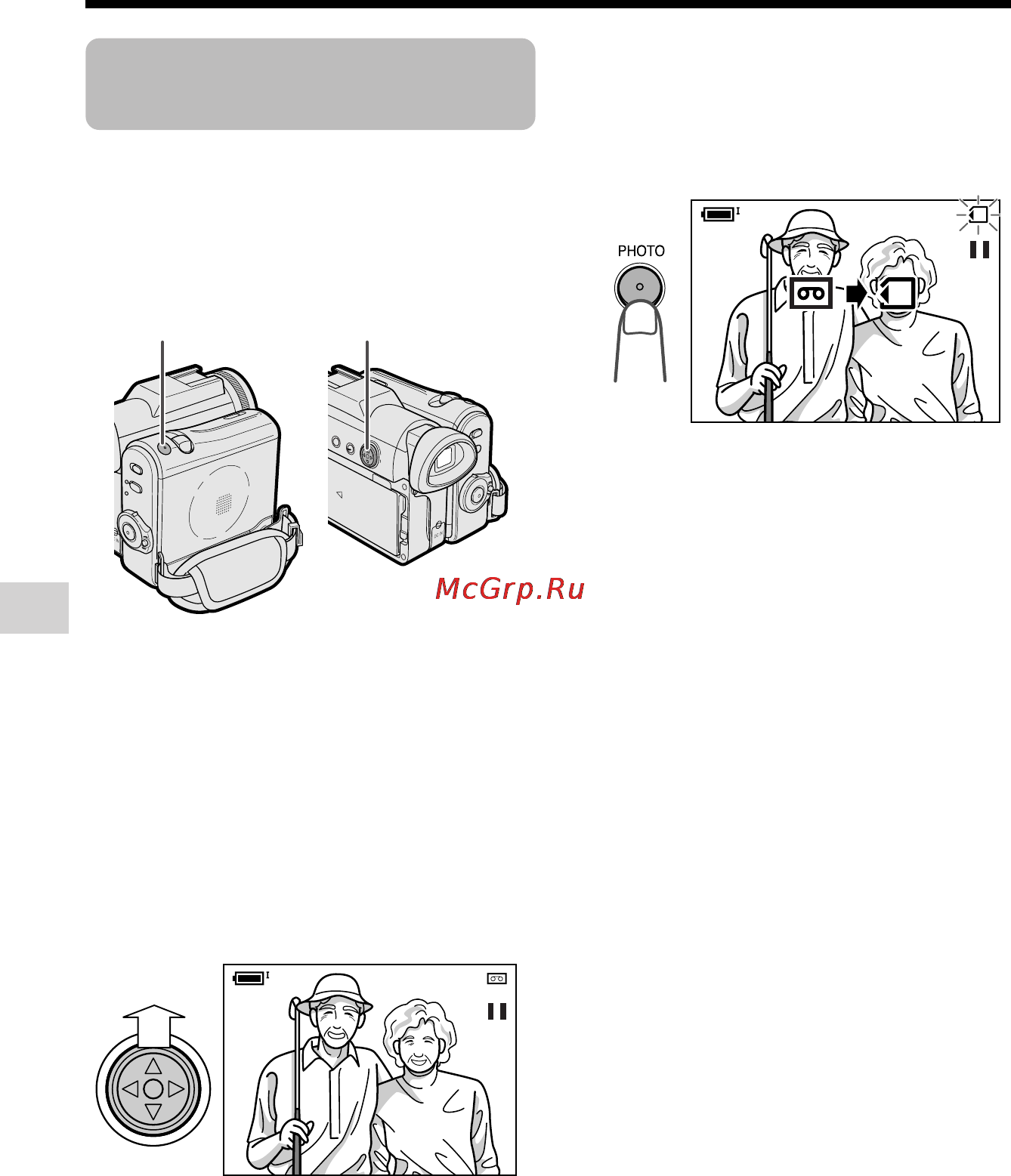 PHOTO

McGrp.Ru