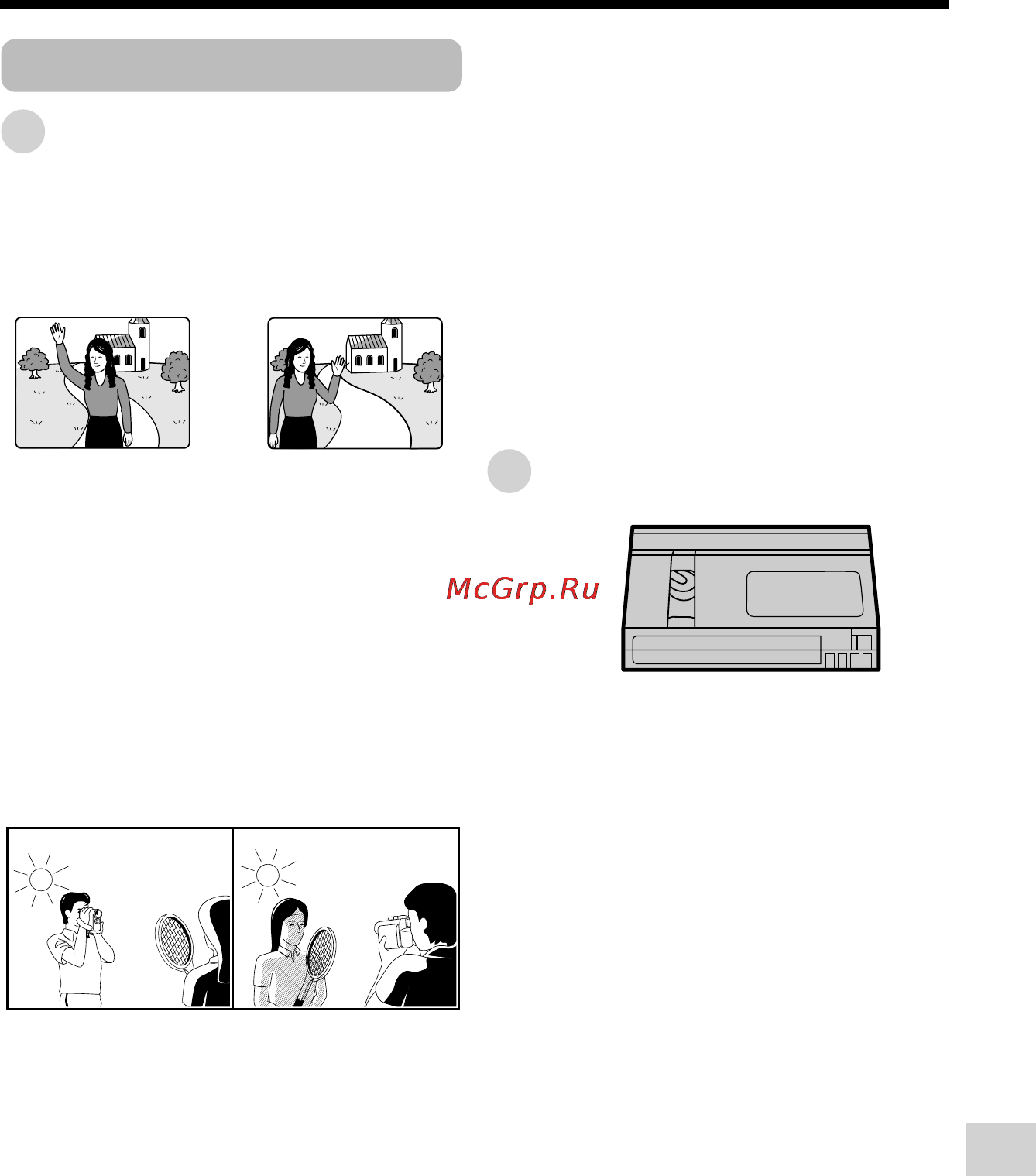 McGrp.Ru