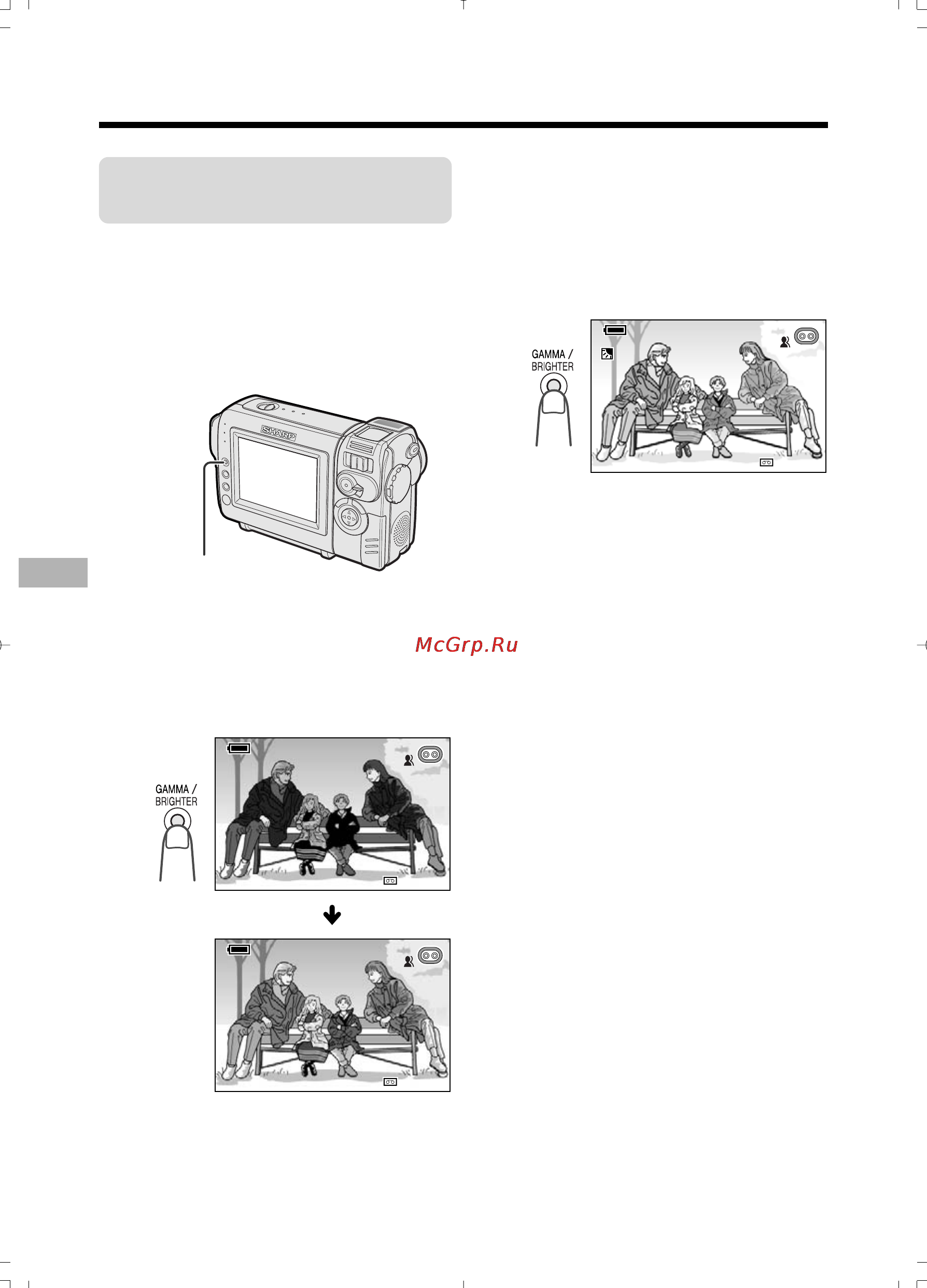 GAMMA / BRIGHTER

SHARP

McGrp.Ru

GAMMA / BRIGHTER