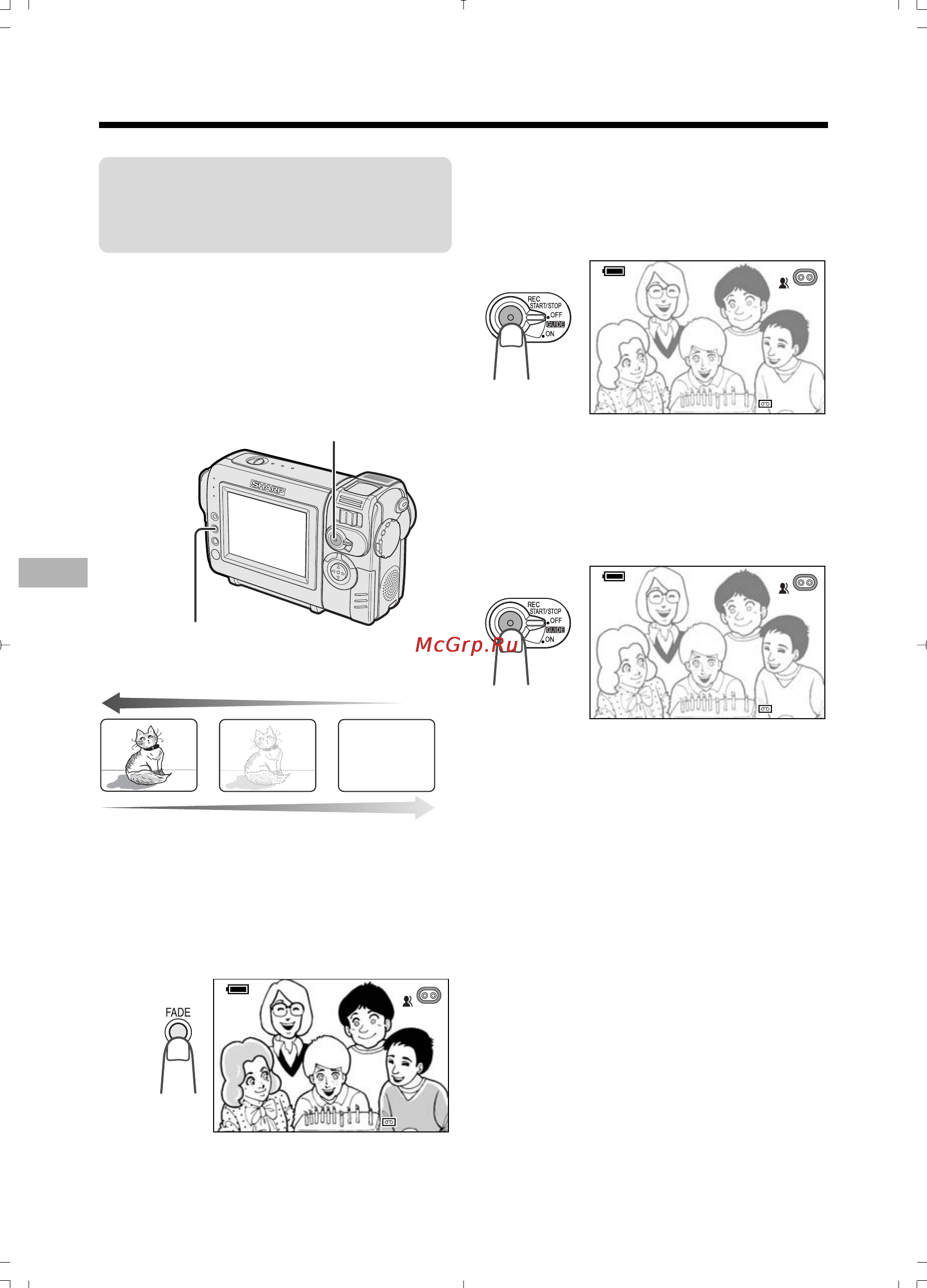 REC
START/STOP
OFF
GUIDE
ON

SHARP

REC
START/STOP
OFF
GUIDE
ON

McGrp.Ru

FADE