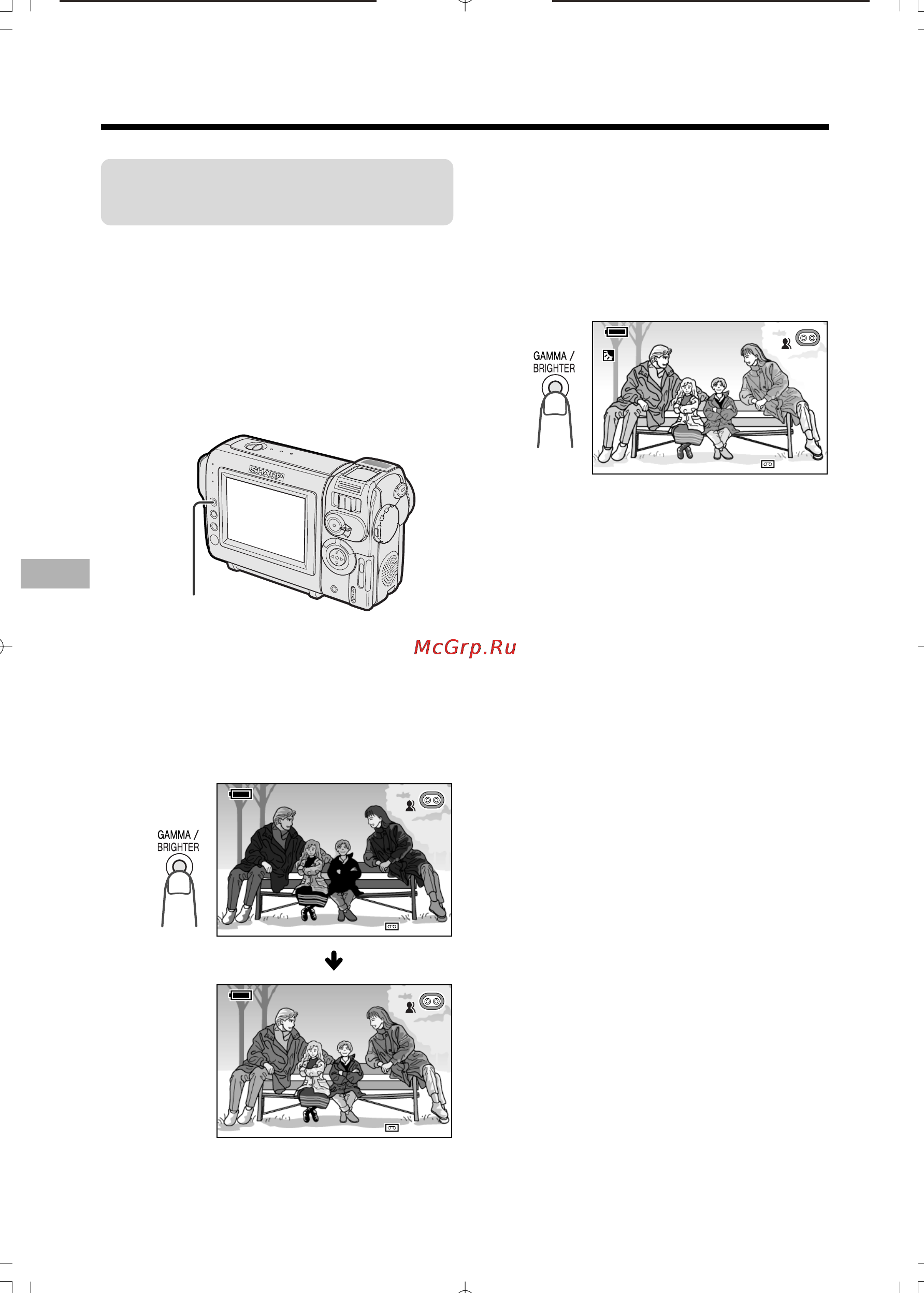 GAMMA / BRIGHTER

SHARP

McGrp.Ru

GAMMA / BRIGHTER