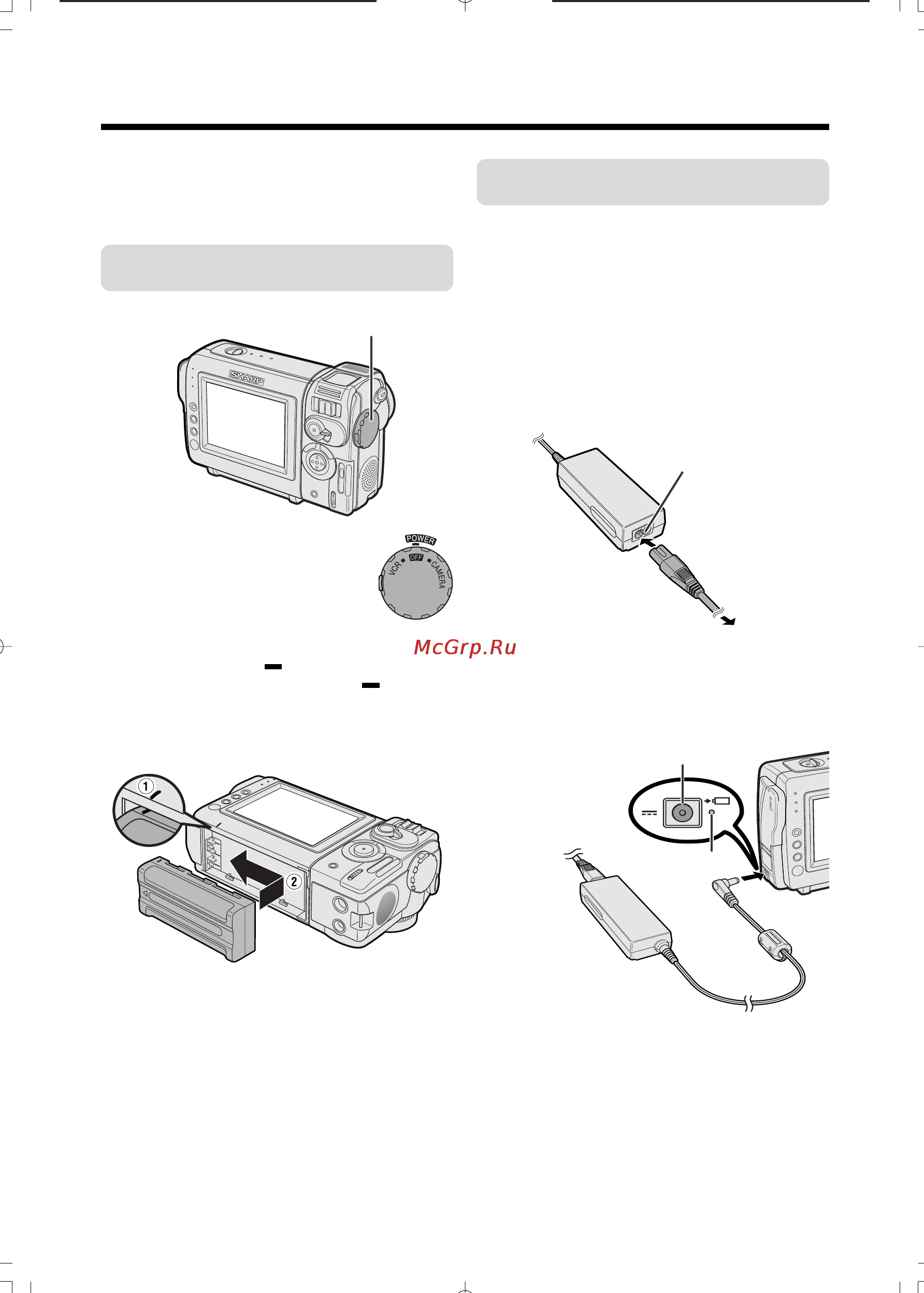 SHARP

POWER
VCR OFF CAMERA

McGrp.Ru

1
2