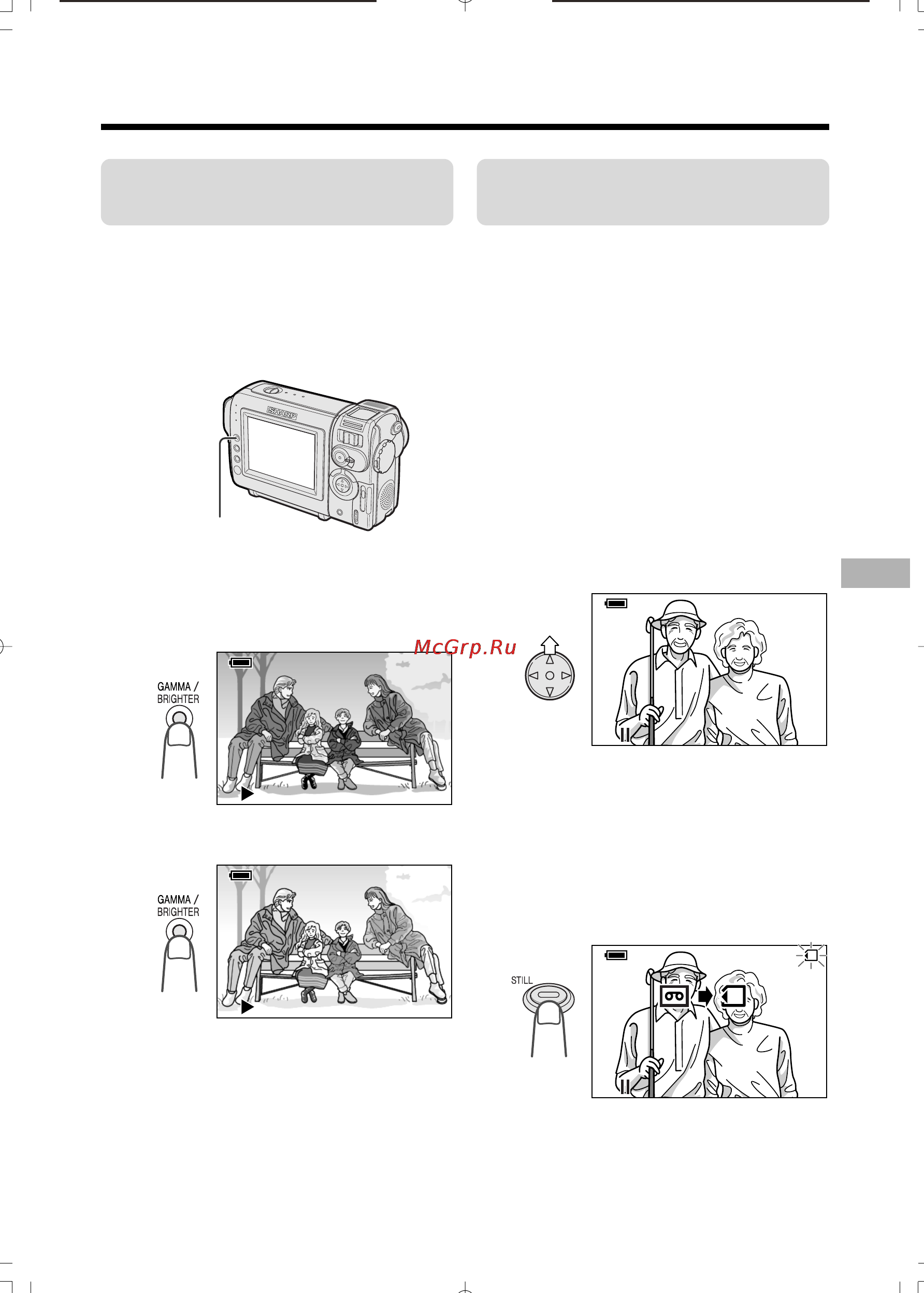 SHARP

McGrp.Ru

GAMMA / BRIGHTER

GAMMA / BRIGHTER

STILL