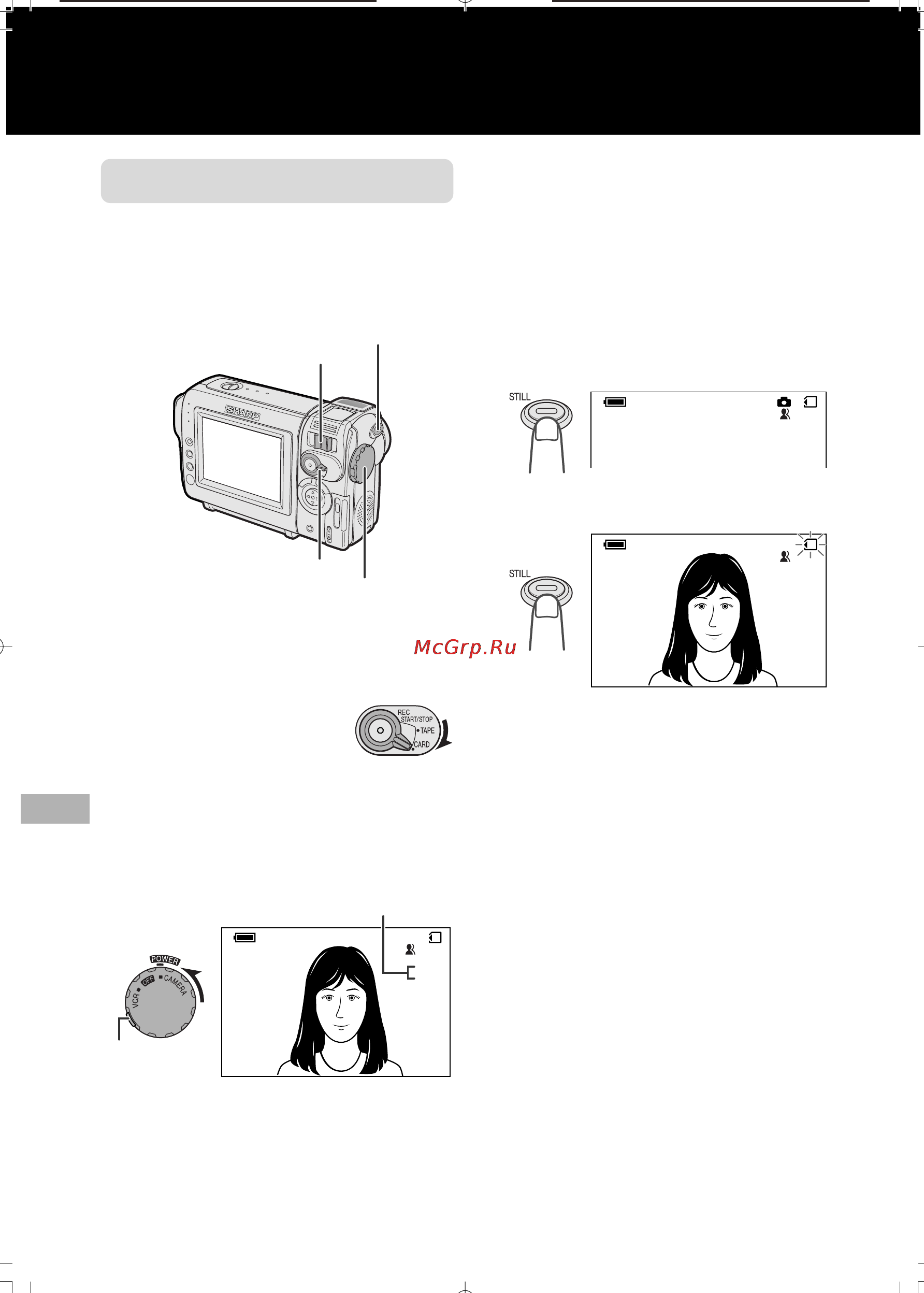 SHARP

STILL

STILL

McGrp.Ru

REC START/STOP
TAPE
CARD

POWER
VCR
OFF
CAMERA